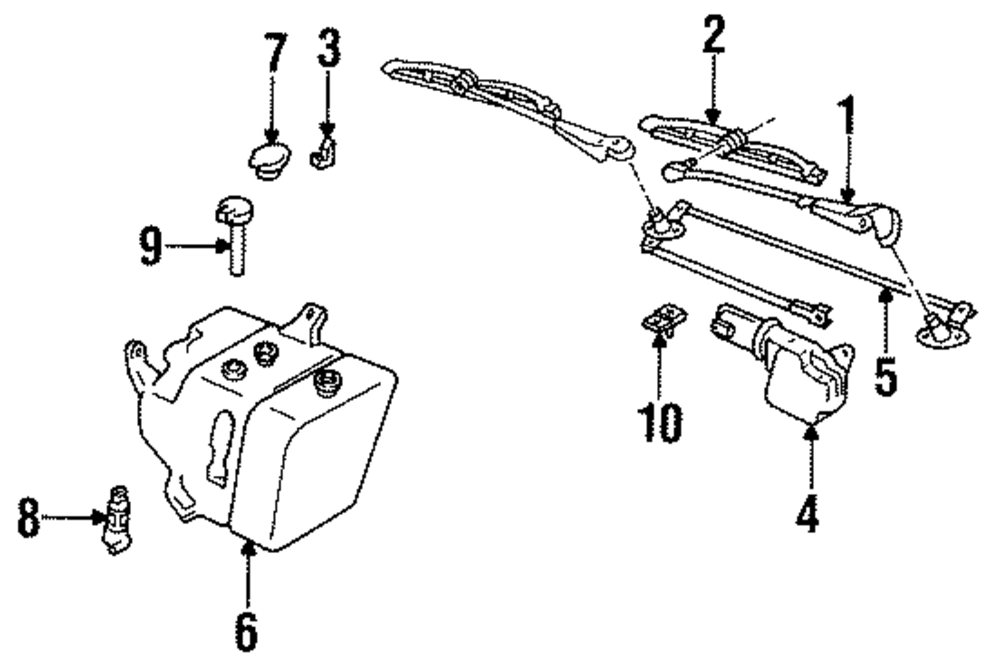 7
3
2
1
9
5
10
4
8
6