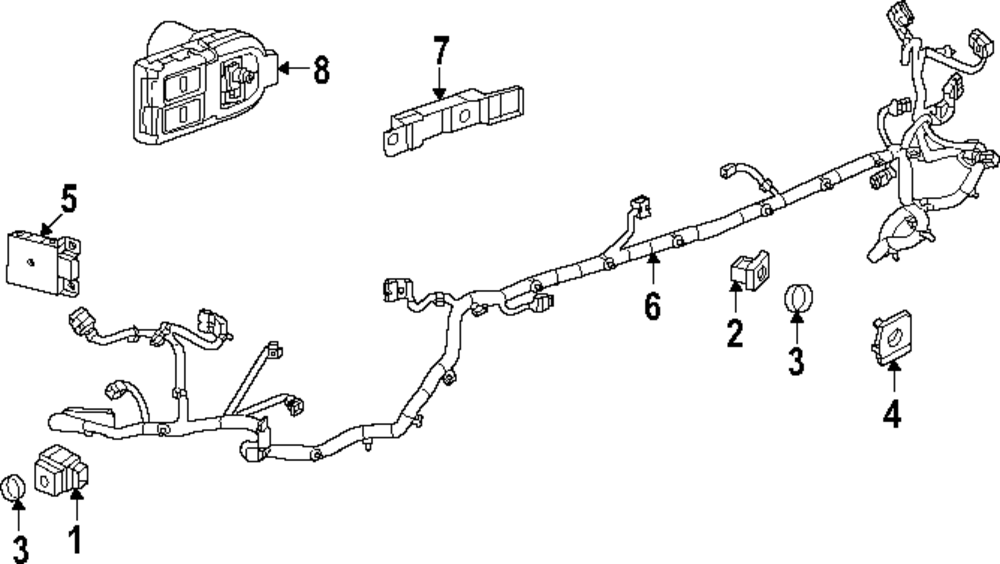 8
7
5
6
2
3
4
3
1