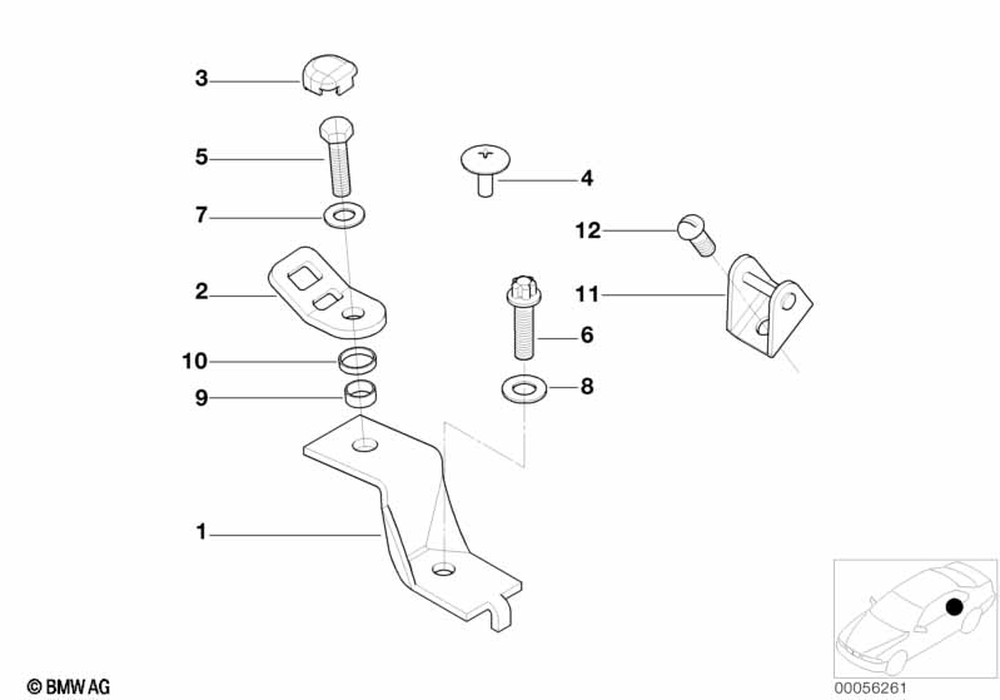 3
5
4
7
12
2
11
6
10
8
9
1
© BMW AG
00056261