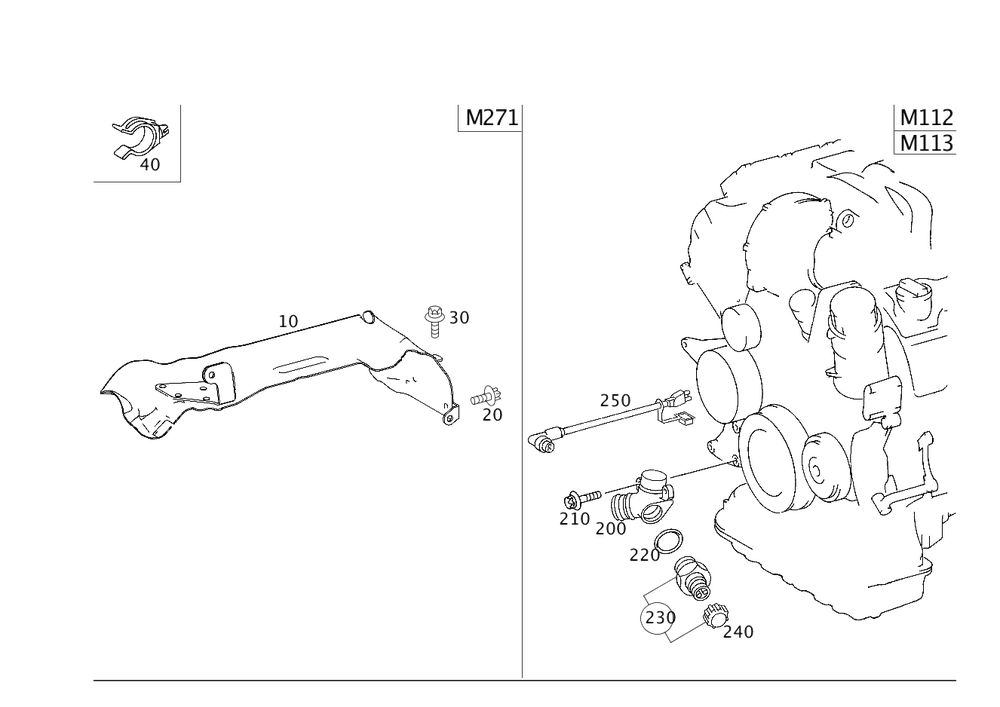 40

M271

10

30

20

M112
M113

250

210

200

220

230

240