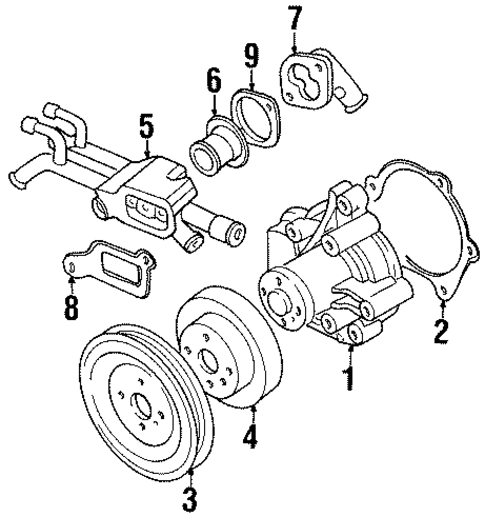 7
9
6
5
8
2
1
4
3