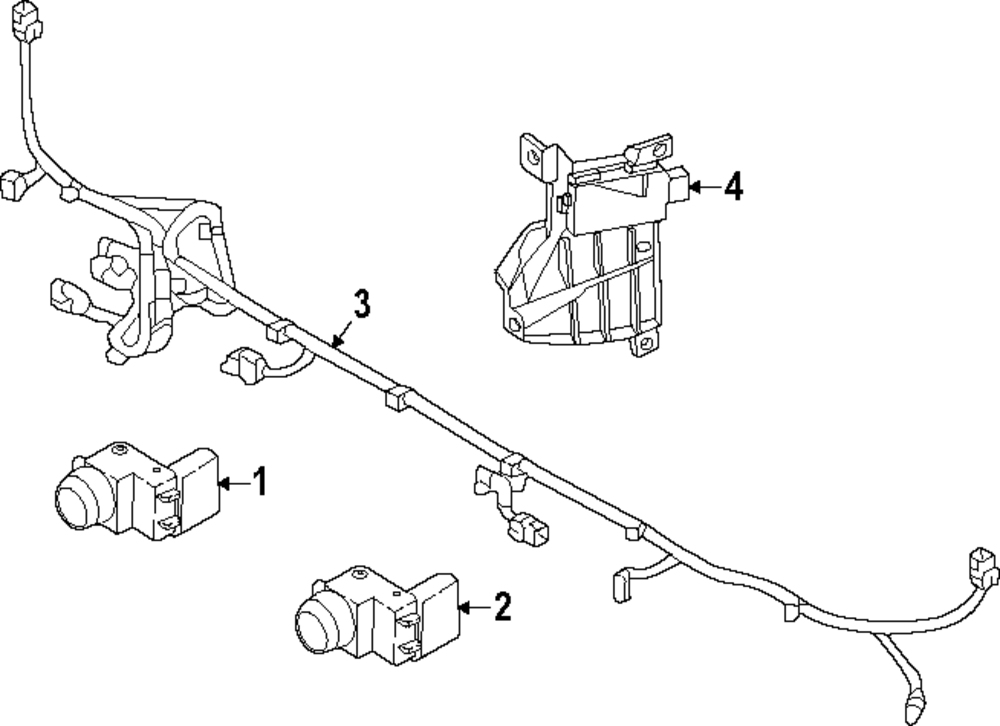 4
3
1
2