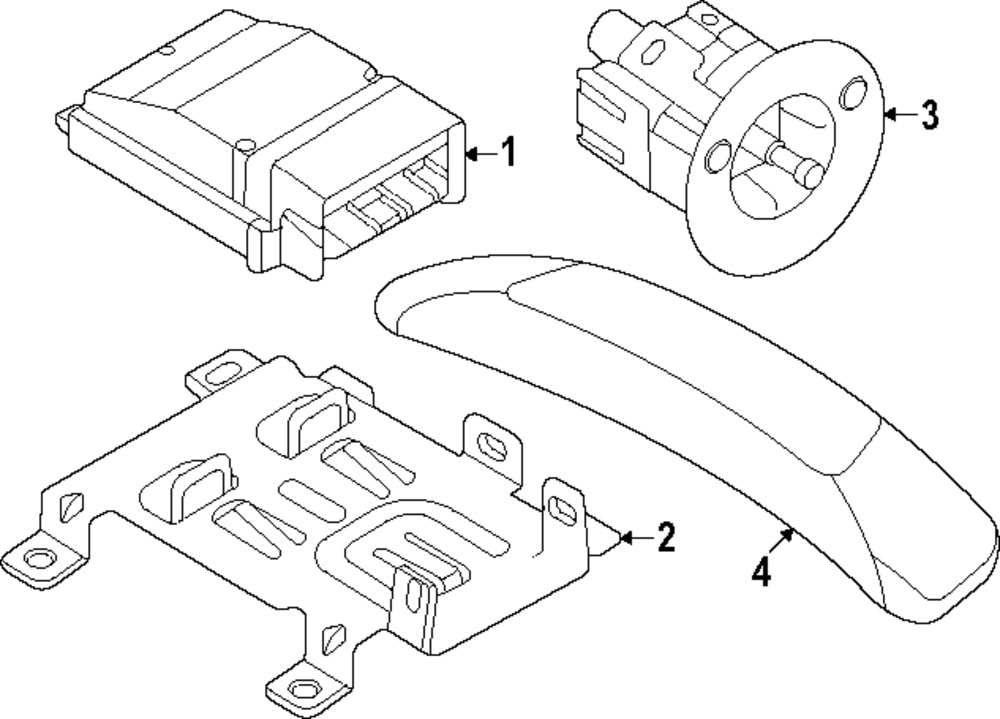 1
3
2
4