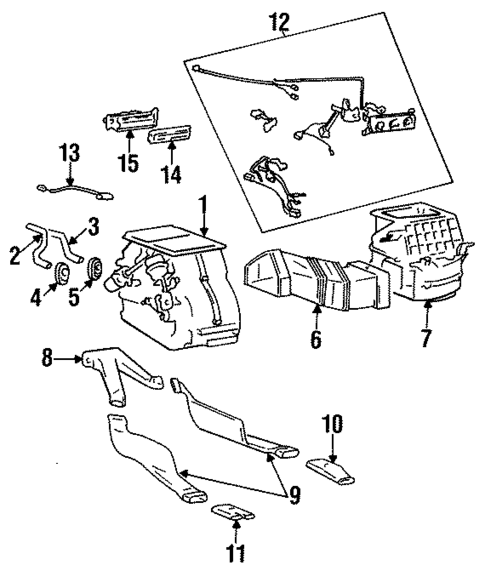 12
15
14
13
1
3
2
4
5
6
7
8
10
9
11