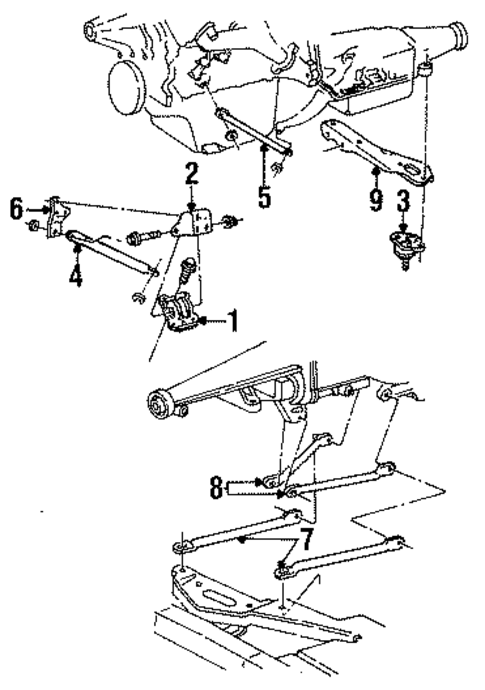 2
6
5
9
3
4
1
8
7