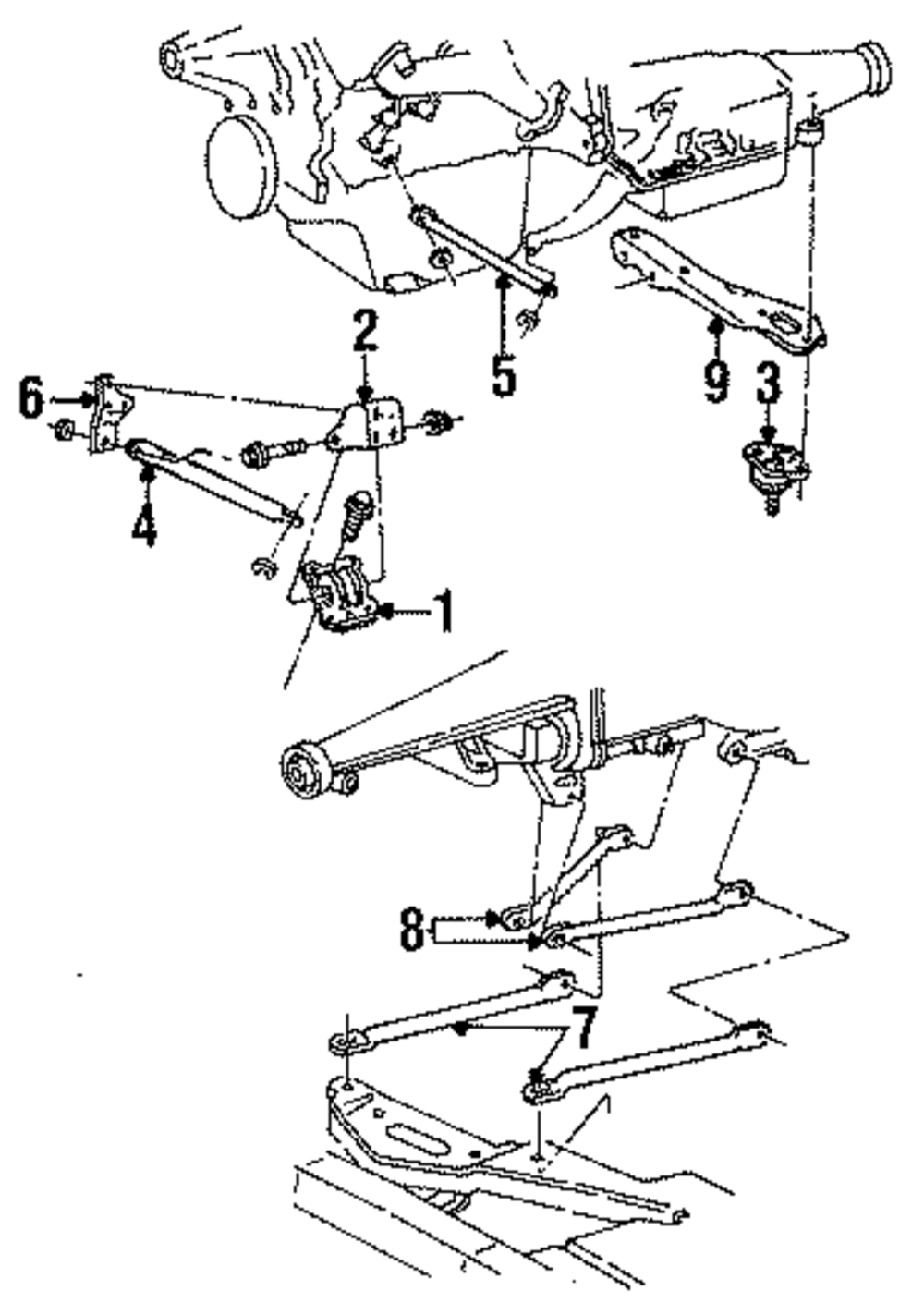 2
5
9
3
6
4
1
8
7