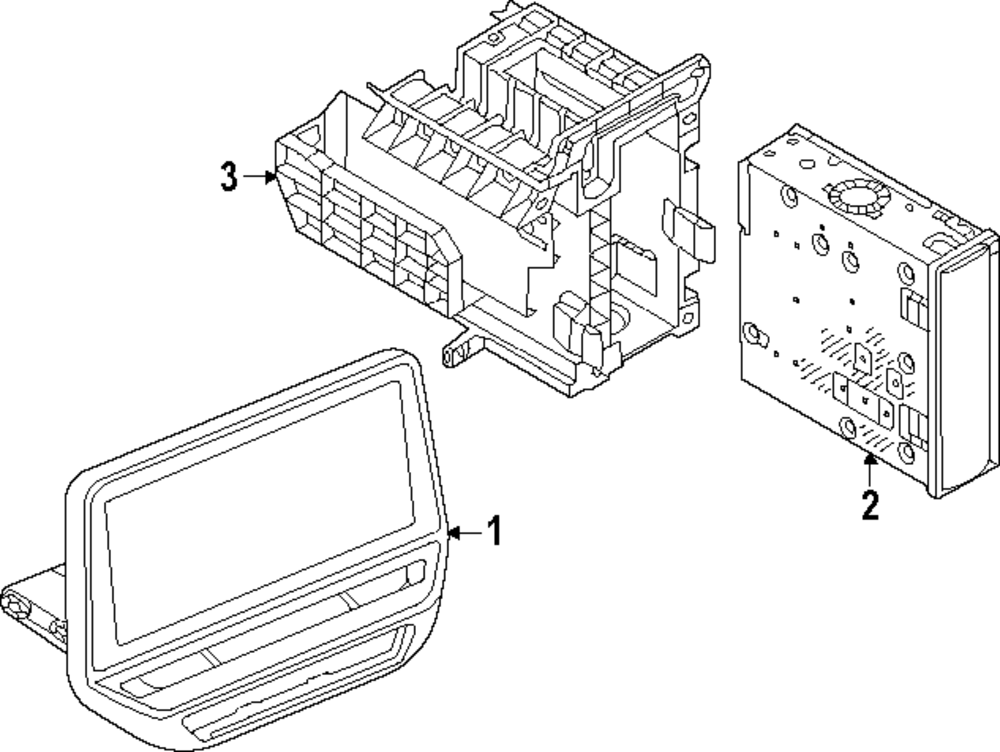 3
2
1