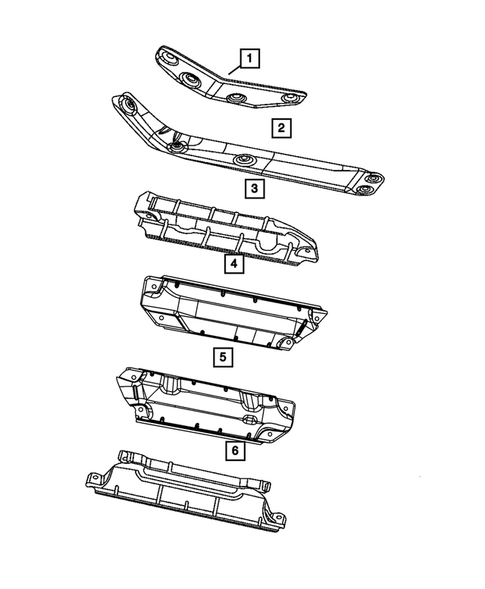 1
2
3
4
5
6