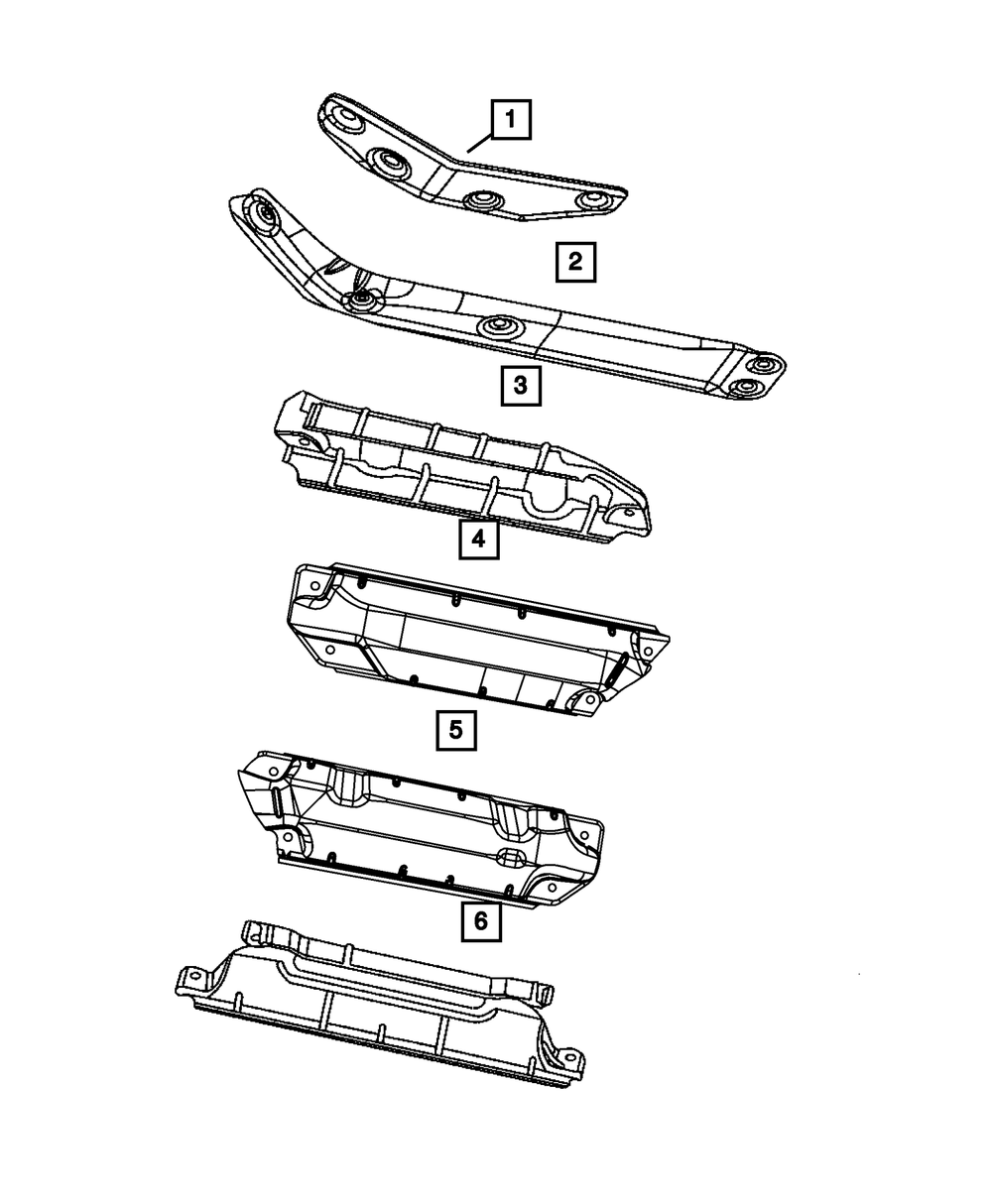 1
2
3
4
5
6