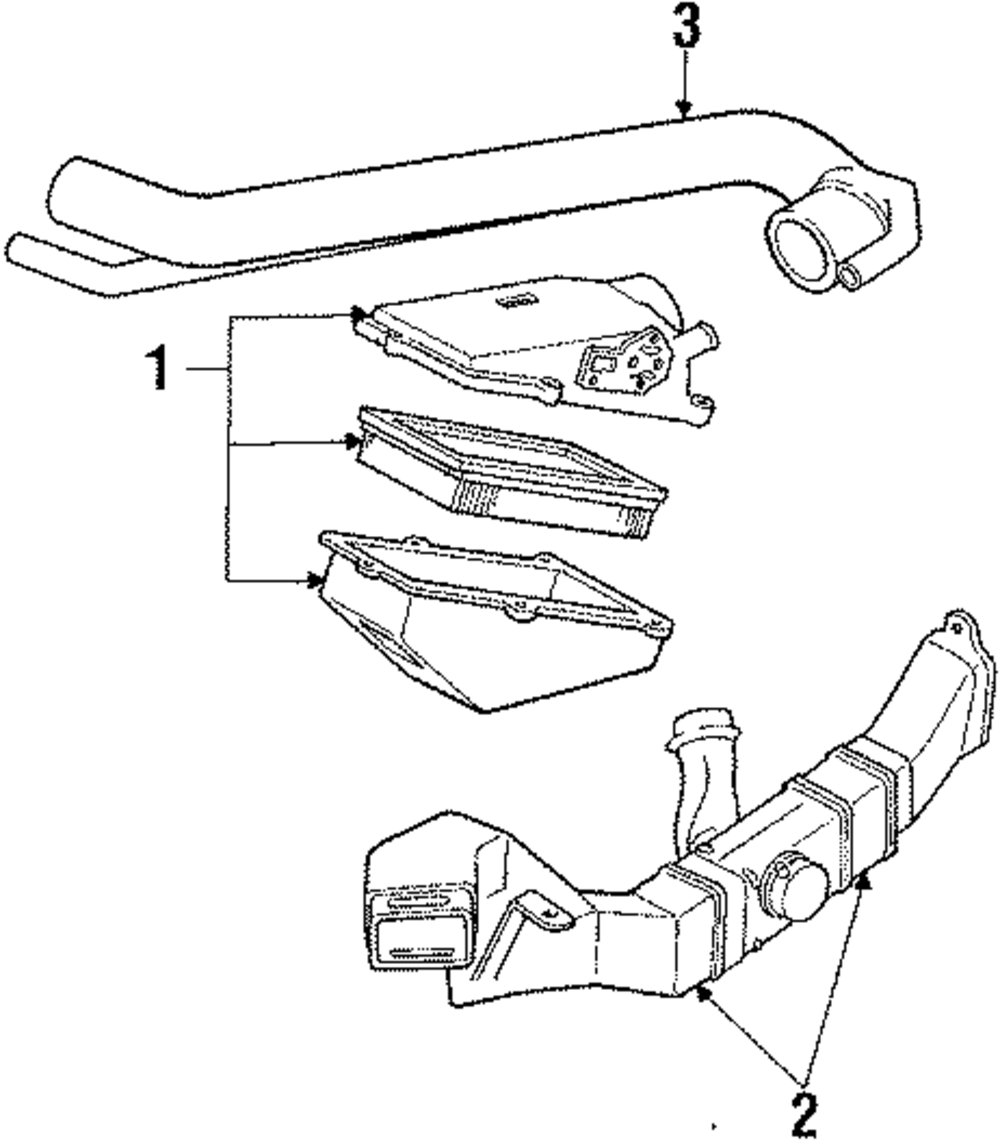 3
1
2