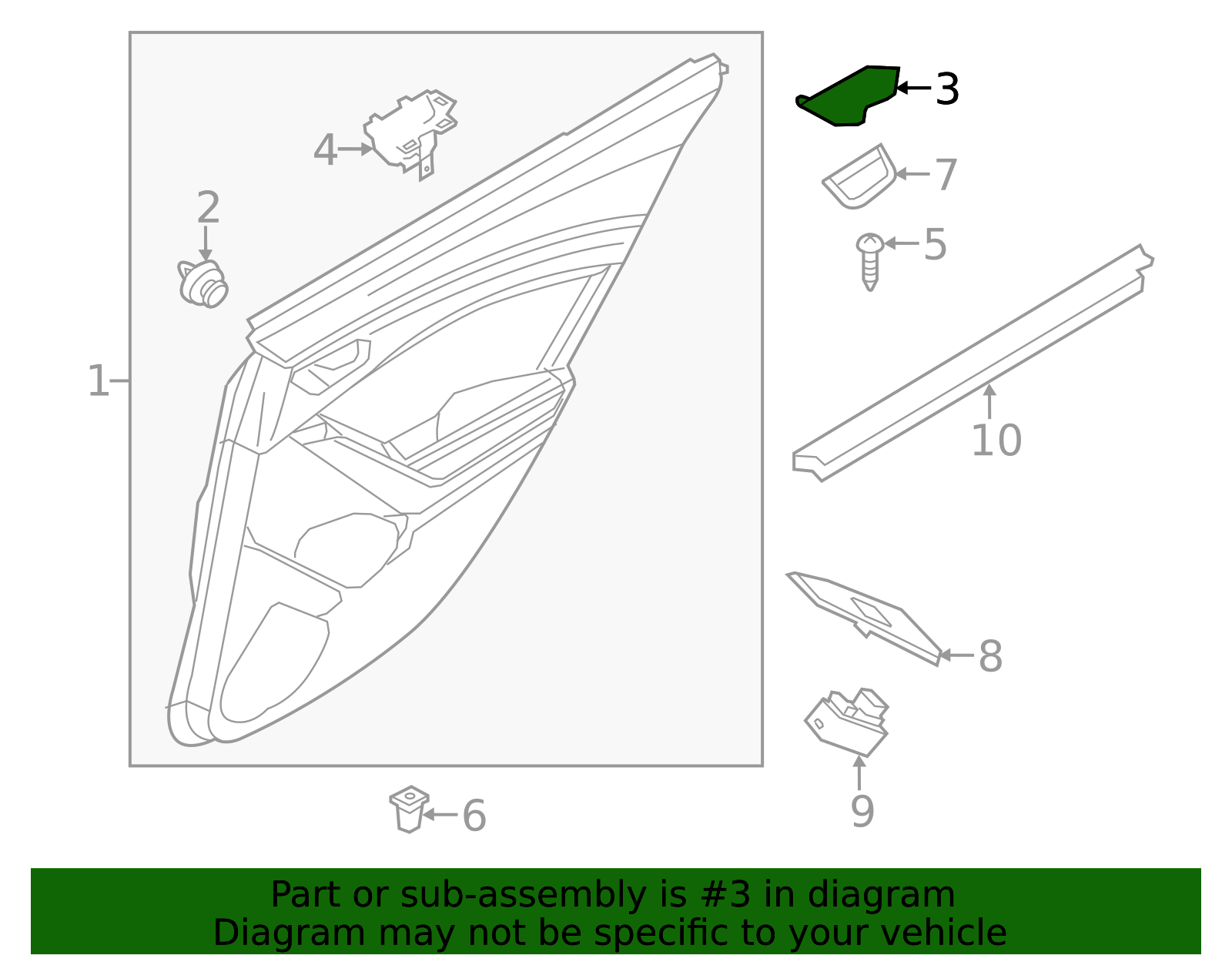 3
4
7
2
5
1
10
8
9
6

Part or sub-assembly is #3 in diagram
Diagram may not be specific to your vehicle