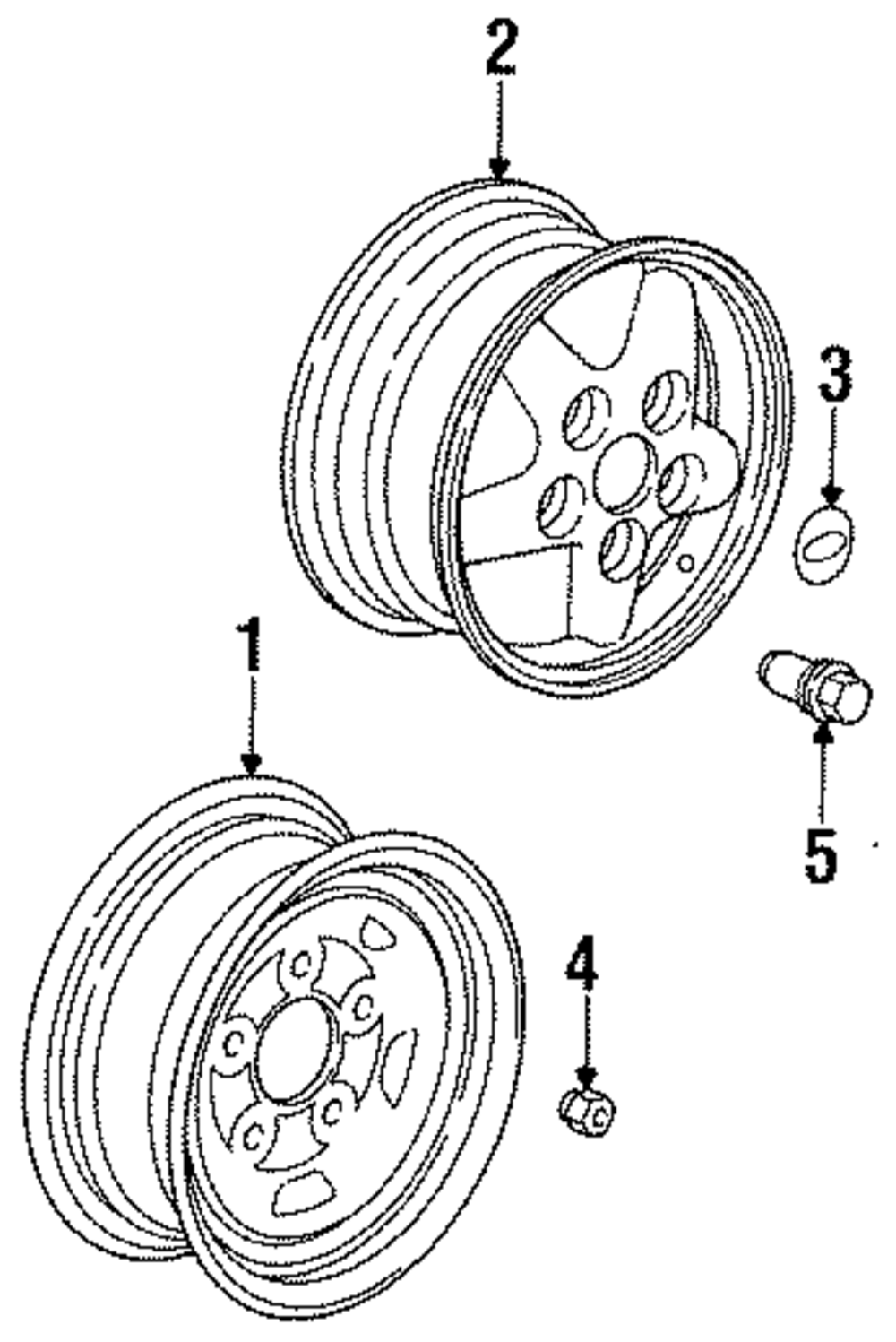 2
3
1
5
4