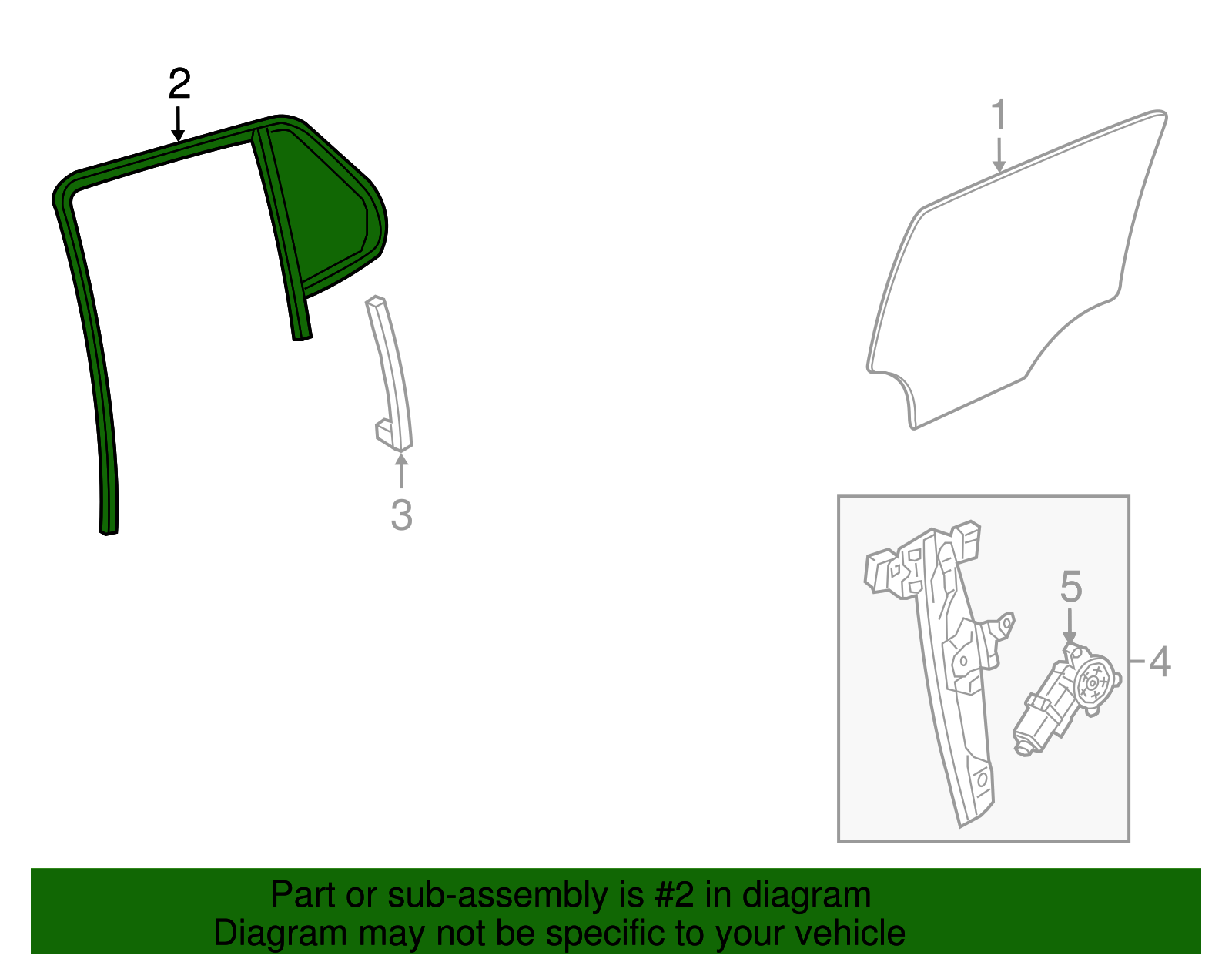 2

1

3

5

4

Part or sub-assembly is #2 in diagram
Diagram may not be specific to your vehicle