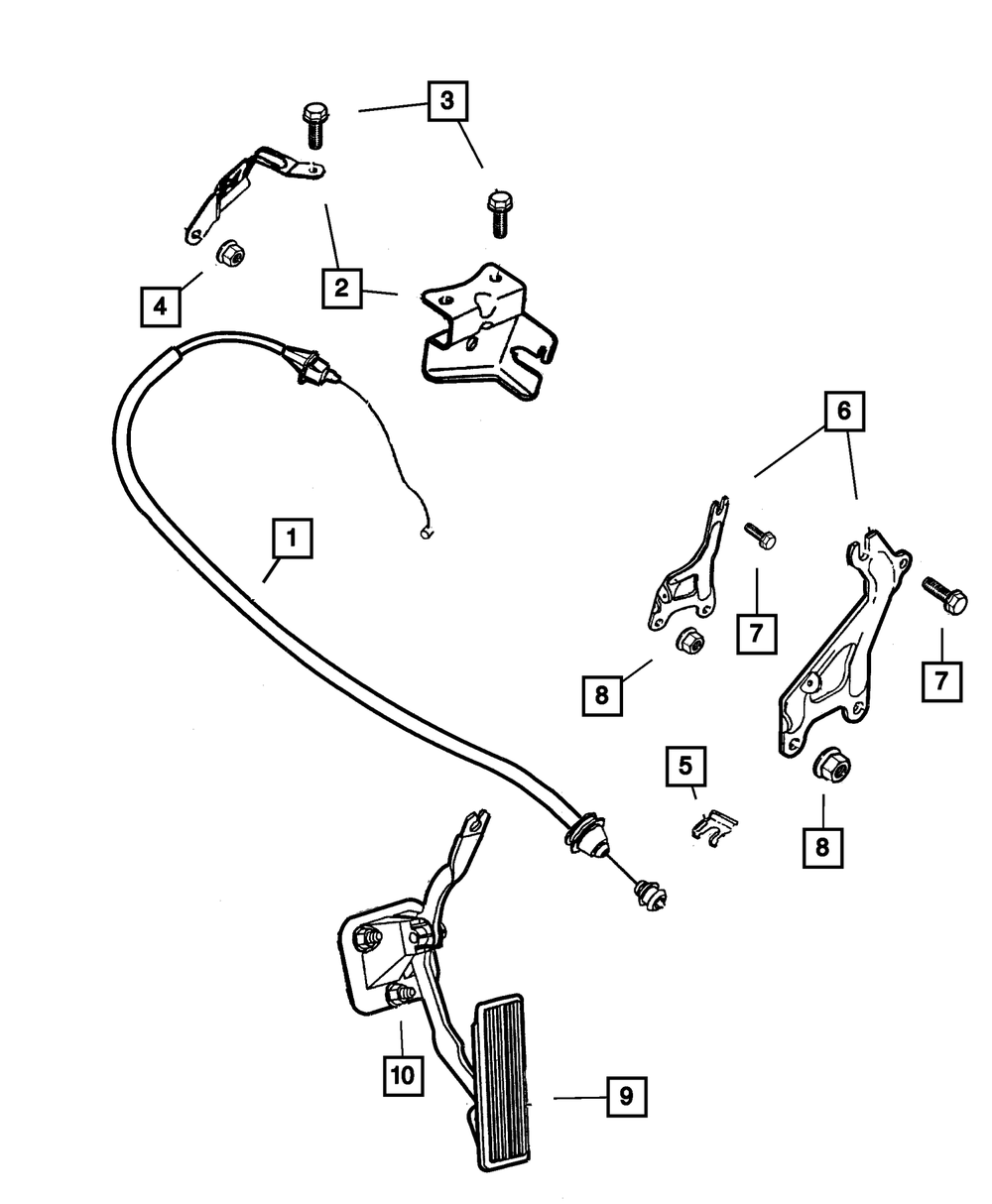 3
2
4
6
1
7
7
8
5
8
10
9