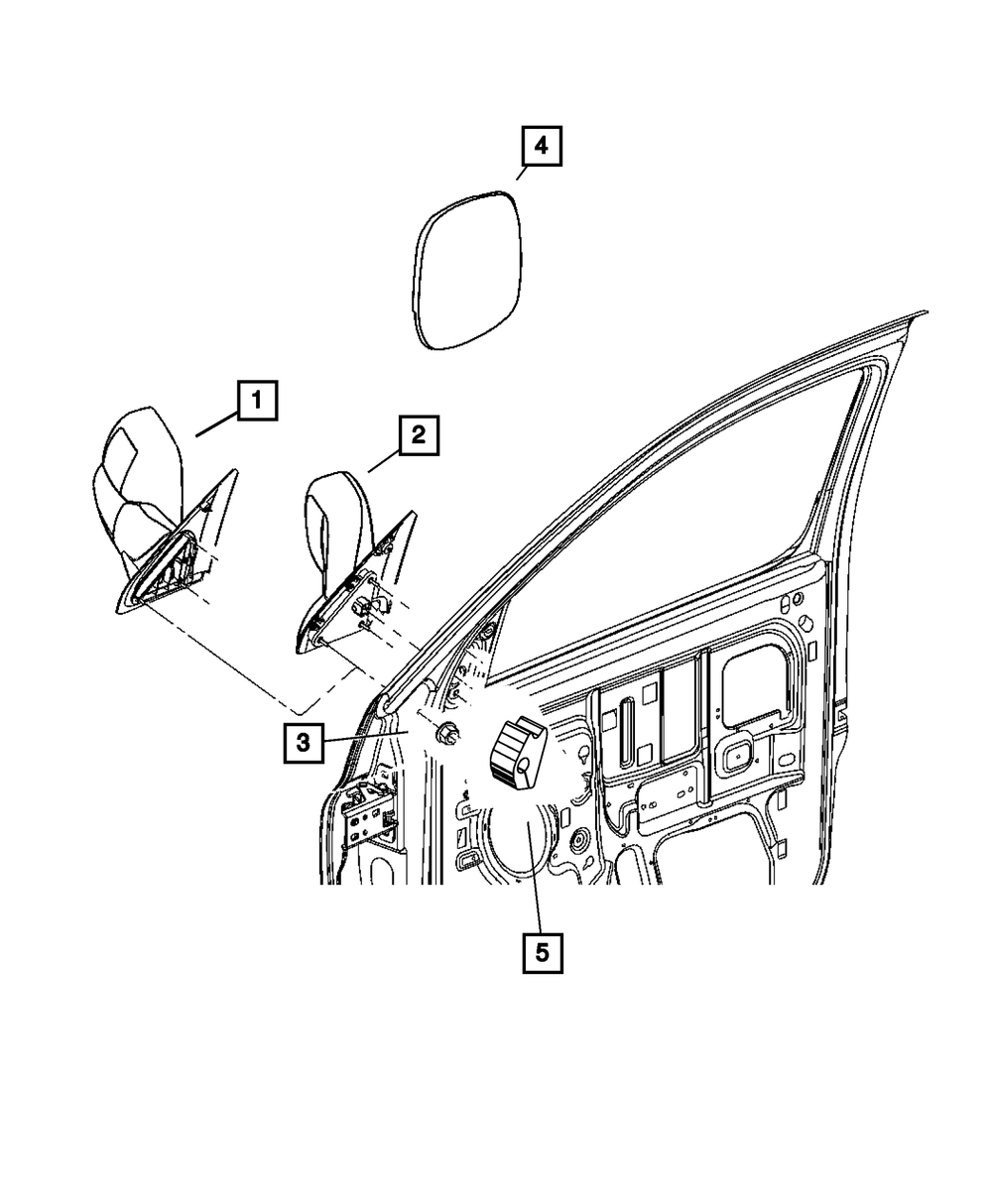 4
1
2
3
5