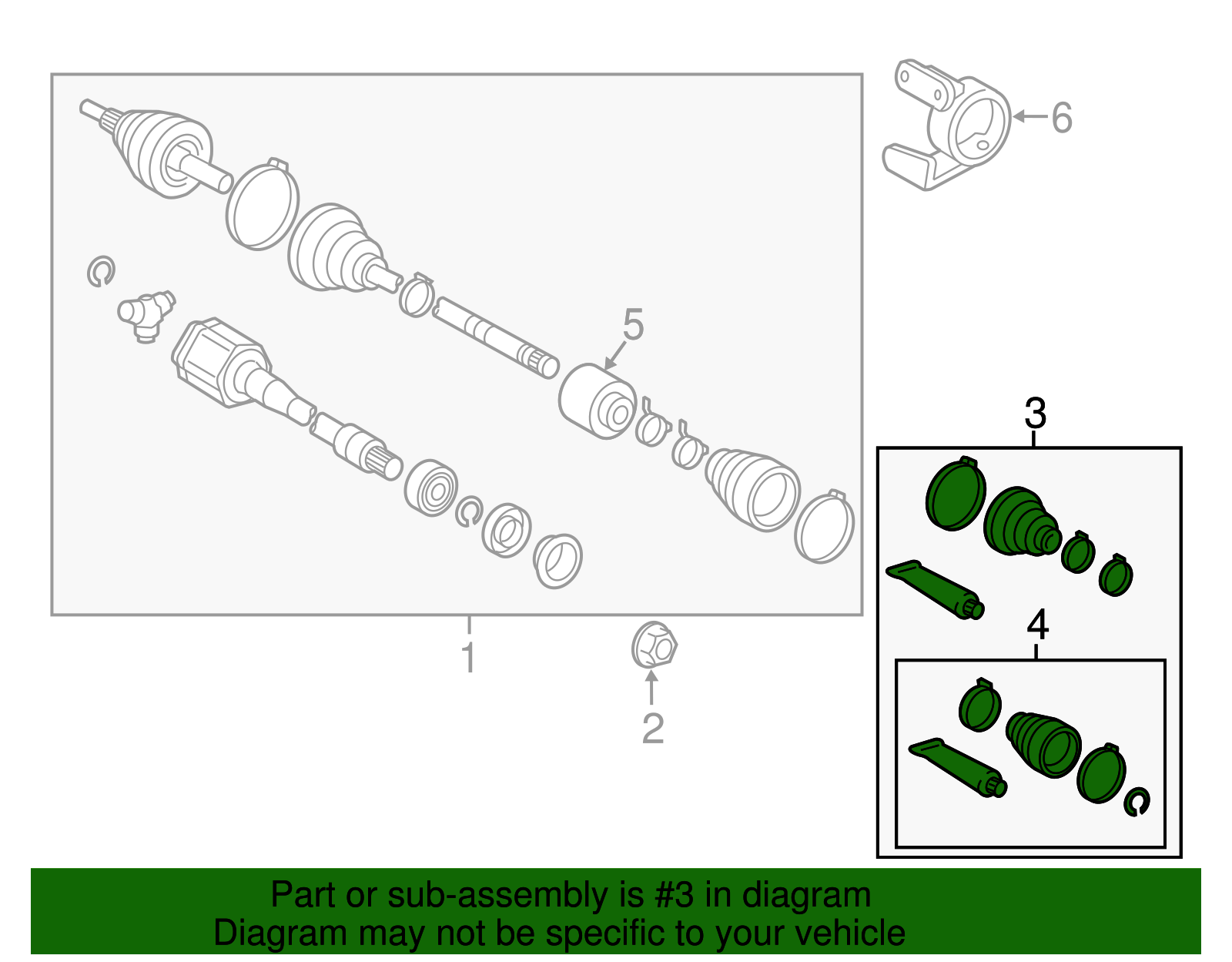 6
5
3
4
1
2
Part or sub-assembly is #3 in diagram
Diagram may not be specific to your vehicle