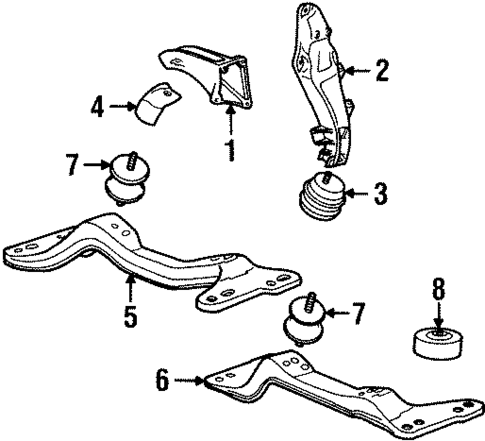 2
4
1
7
3
5
7
8
6