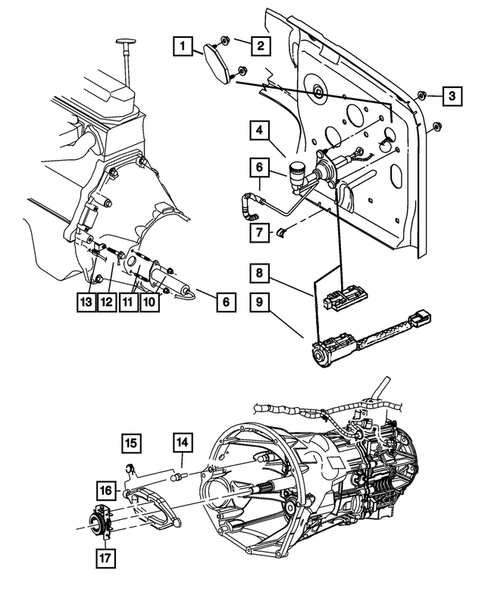 1
2
3
4
6
7
8
9
13
12
11
10
6
15
14
16
17