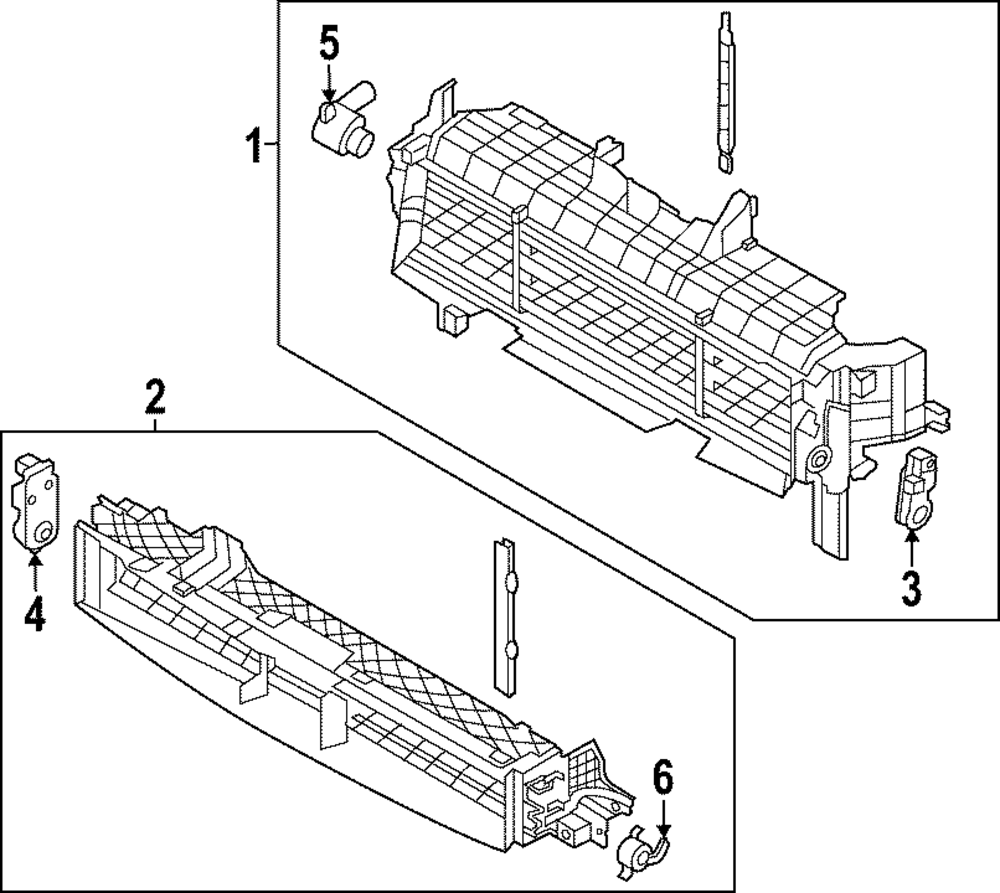 5
1
2
4
3
6