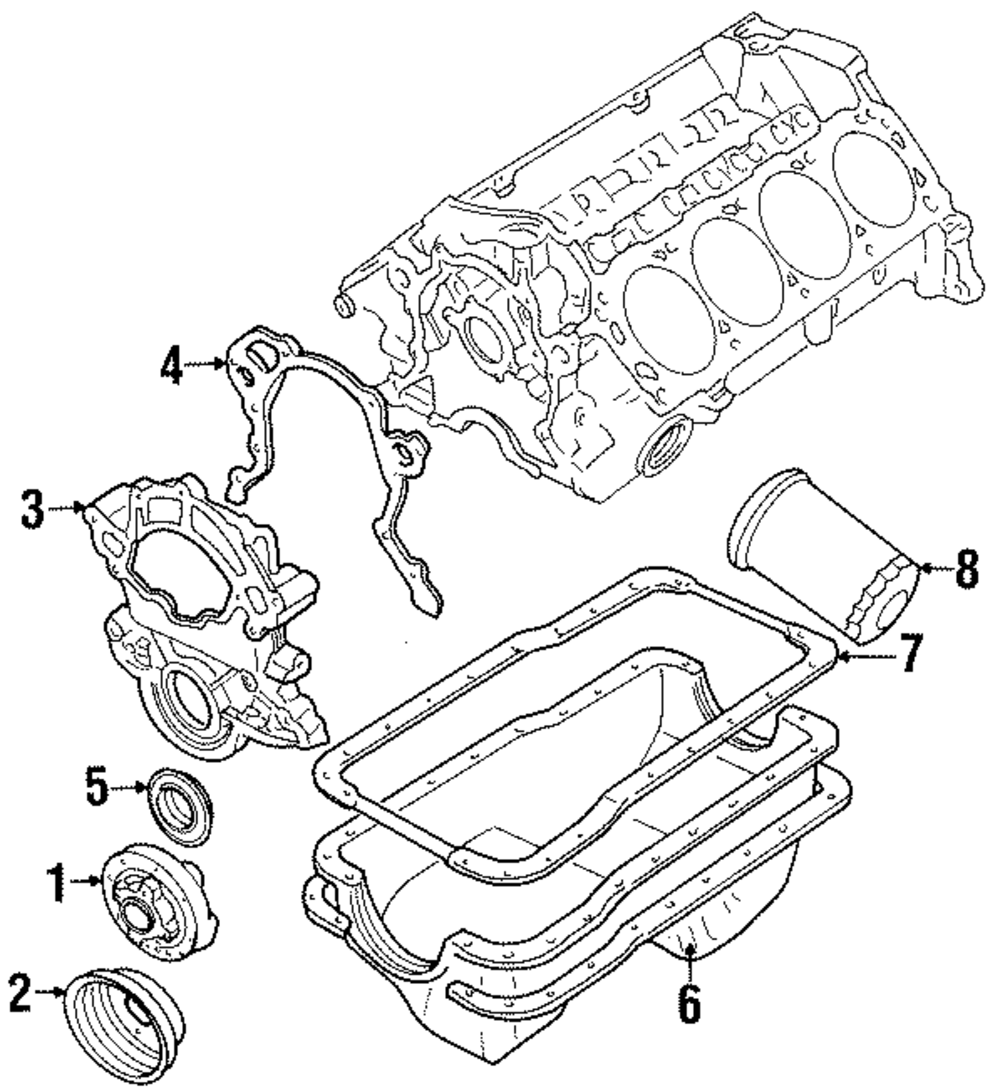 4
3
8
7
5
1
2
6