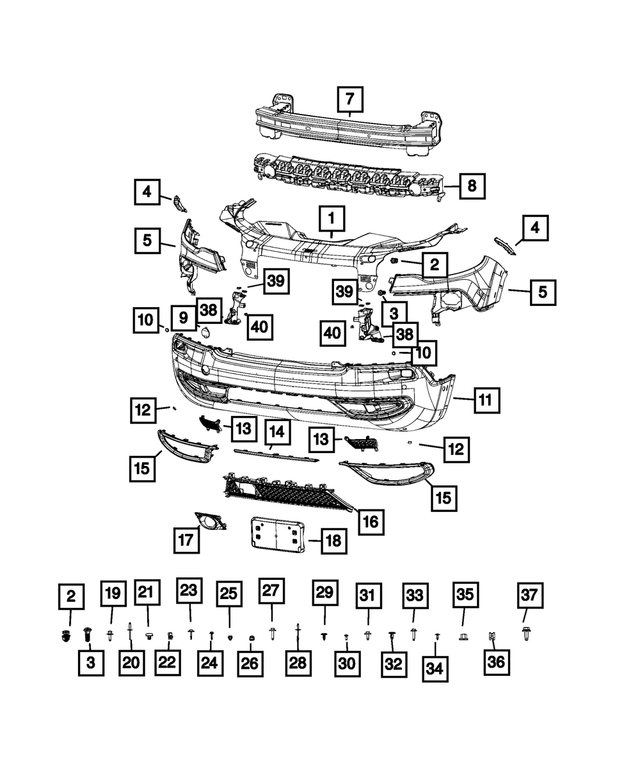 7
8
4
1
4
5
2
5
39
39
3
10
9
38
40
40
38
10
11
12
13
14
13
12
15
15
16
17
18
2
19
21
23
25
27
29
31
33
35
37
3
20
22
24
26
28
30
32
34
36