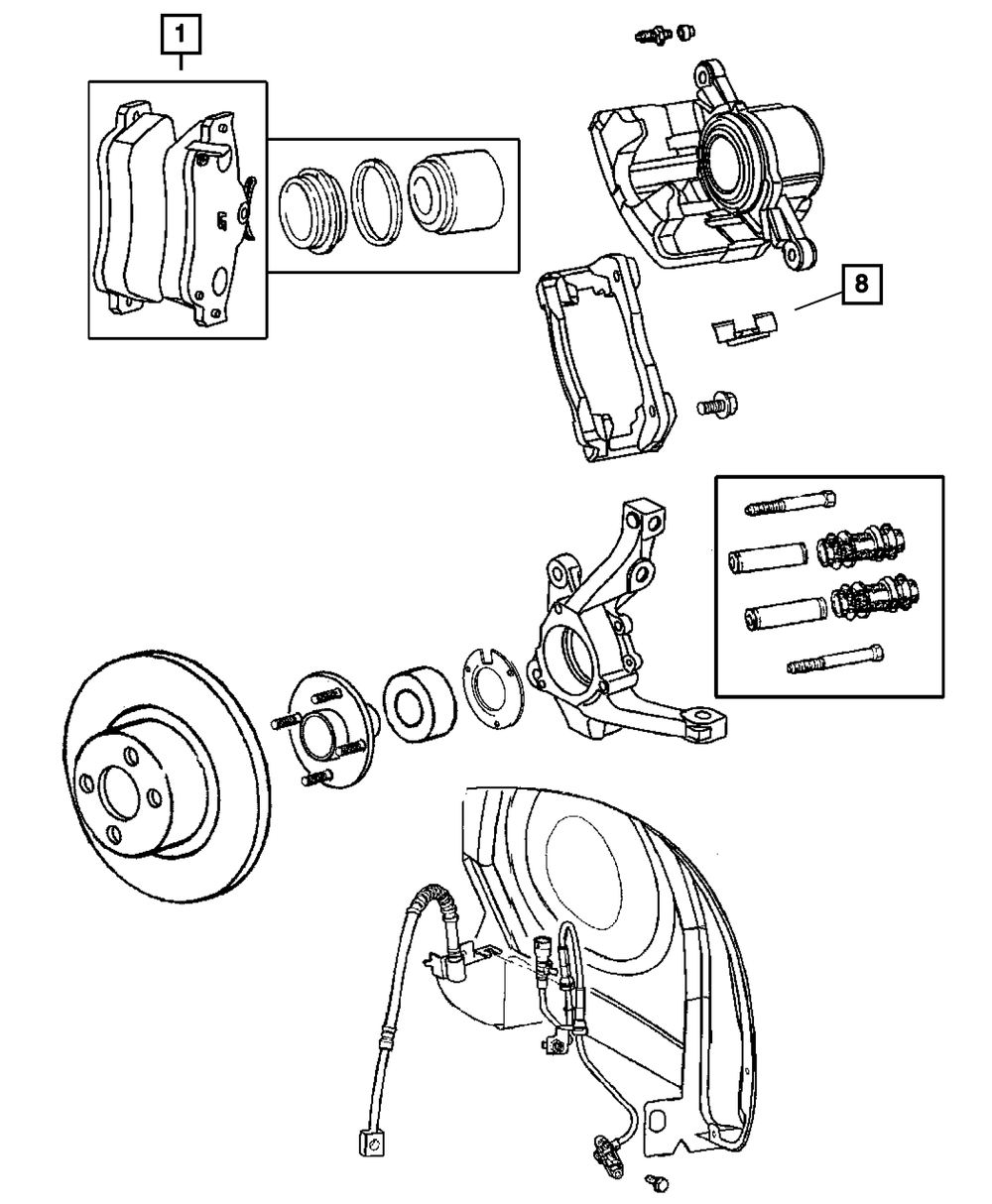 1

8