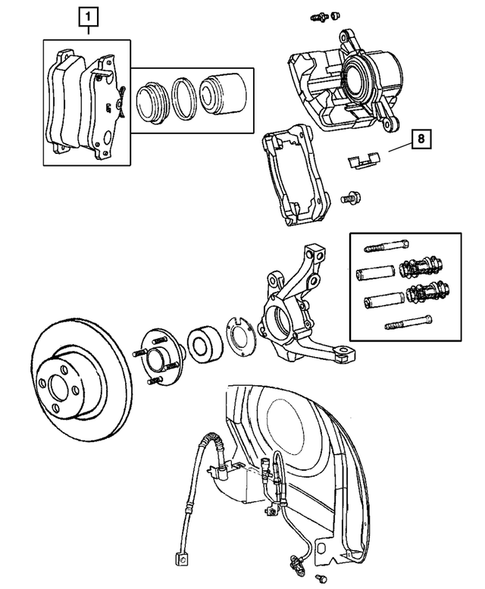 1

8