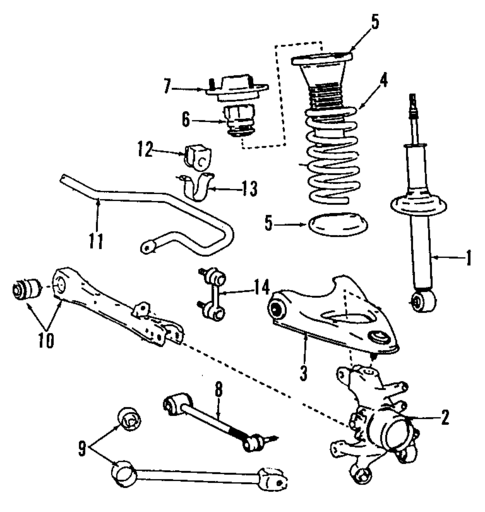 5
7
4
6
12
13
11
5
1
14
10
3
8
2
9