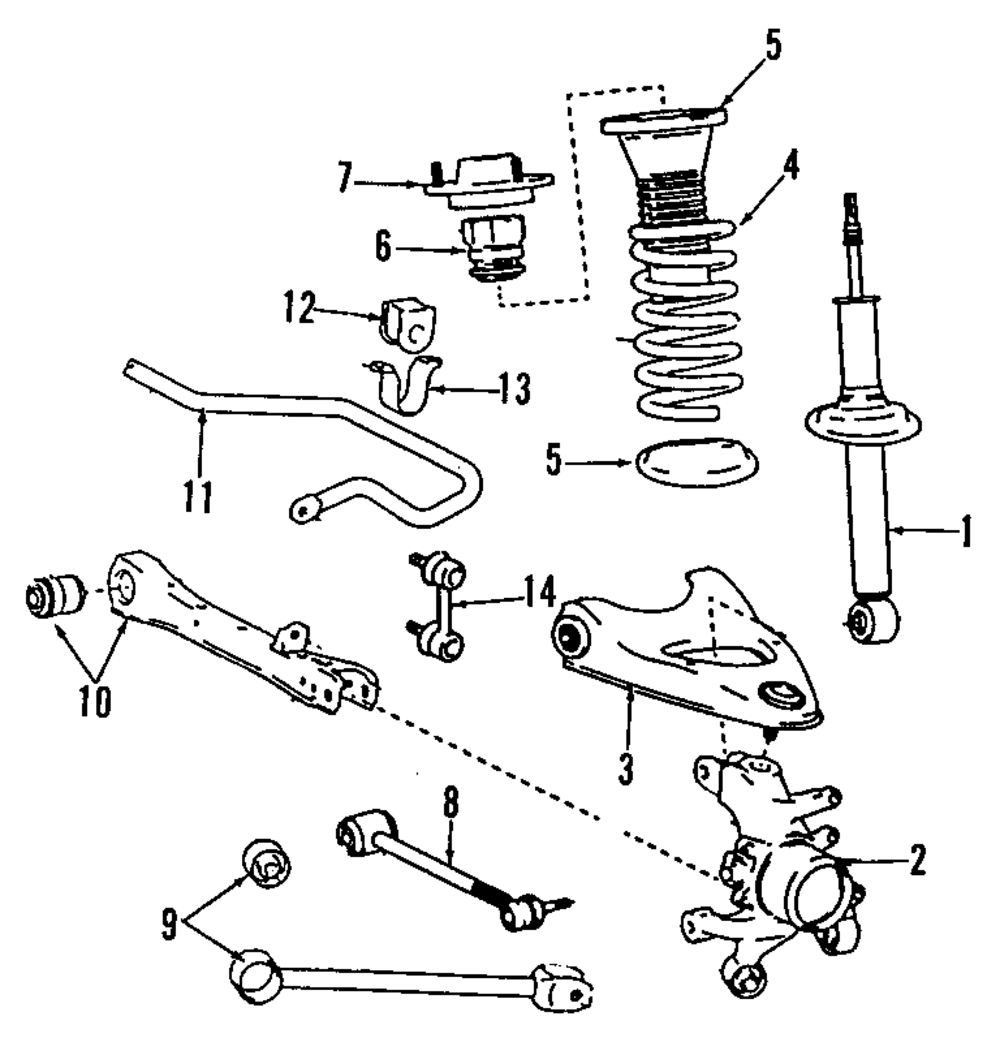 5
7
4
6
12
13
11
5
1
14
10
3
8
2
9