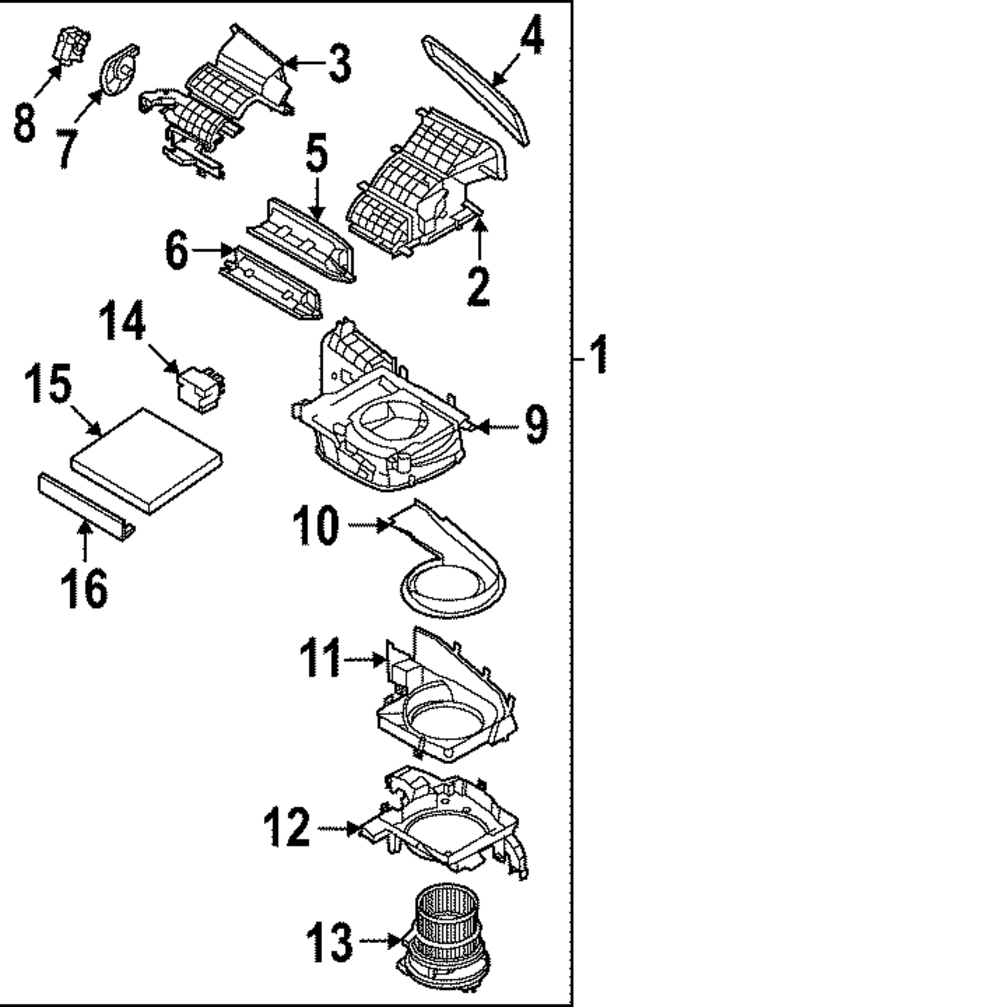 8
7
3
4
5
6
2
14
15
1
9
16
10
11
12
13