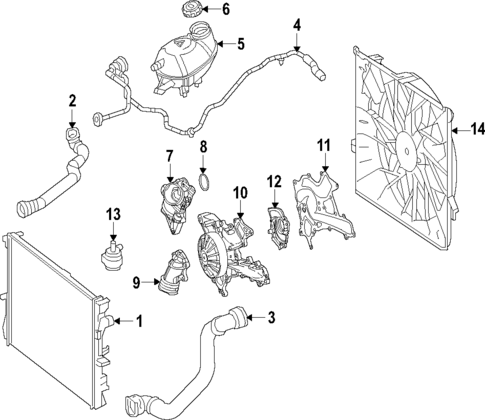 6
4
5
2
14
8
7
11
12
10
13
9
1
3