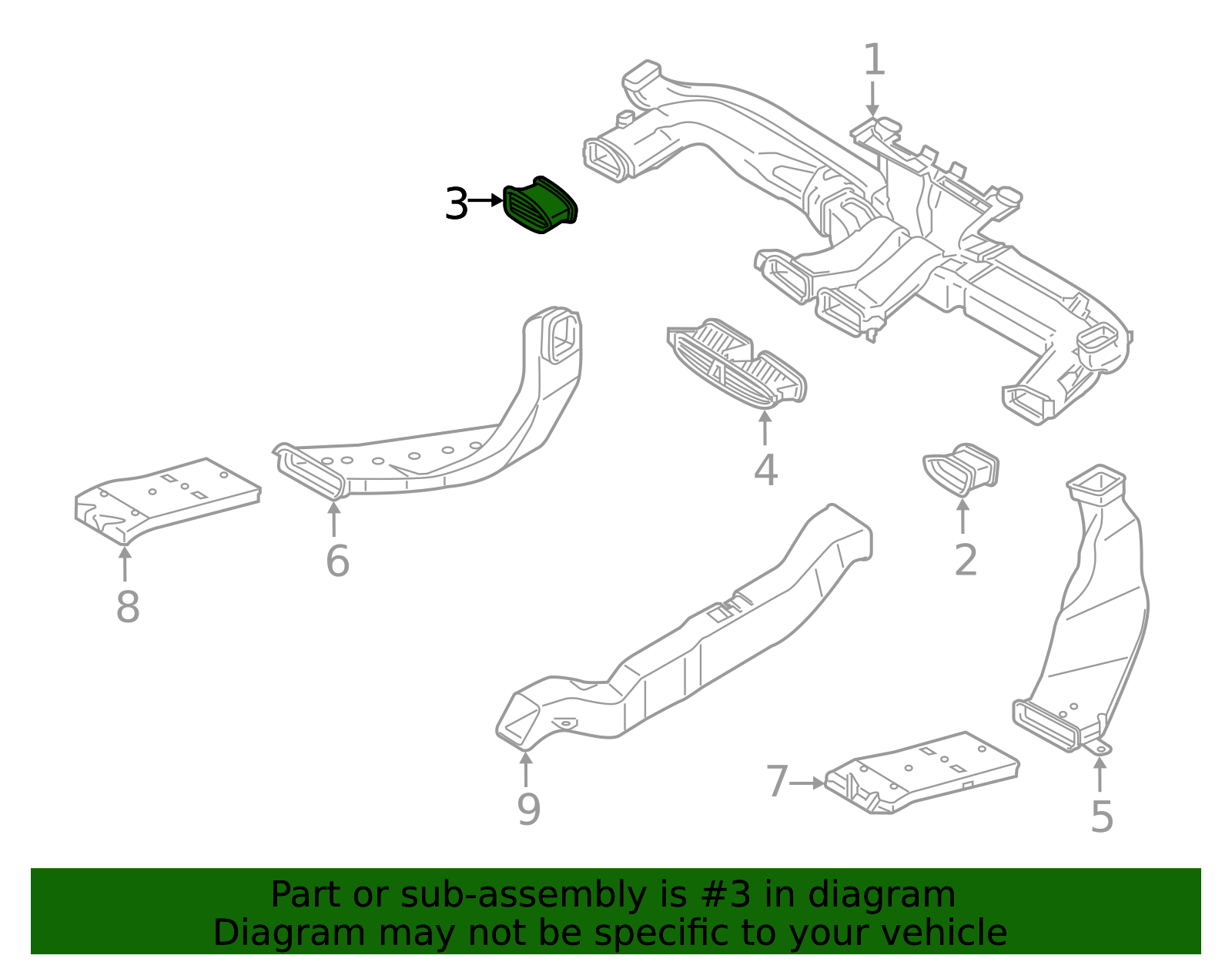 1
3
4
6
8
2
9
7
5

Part or sub-assembly is #3 in diagram
Diagram may not be specific to your vehicle