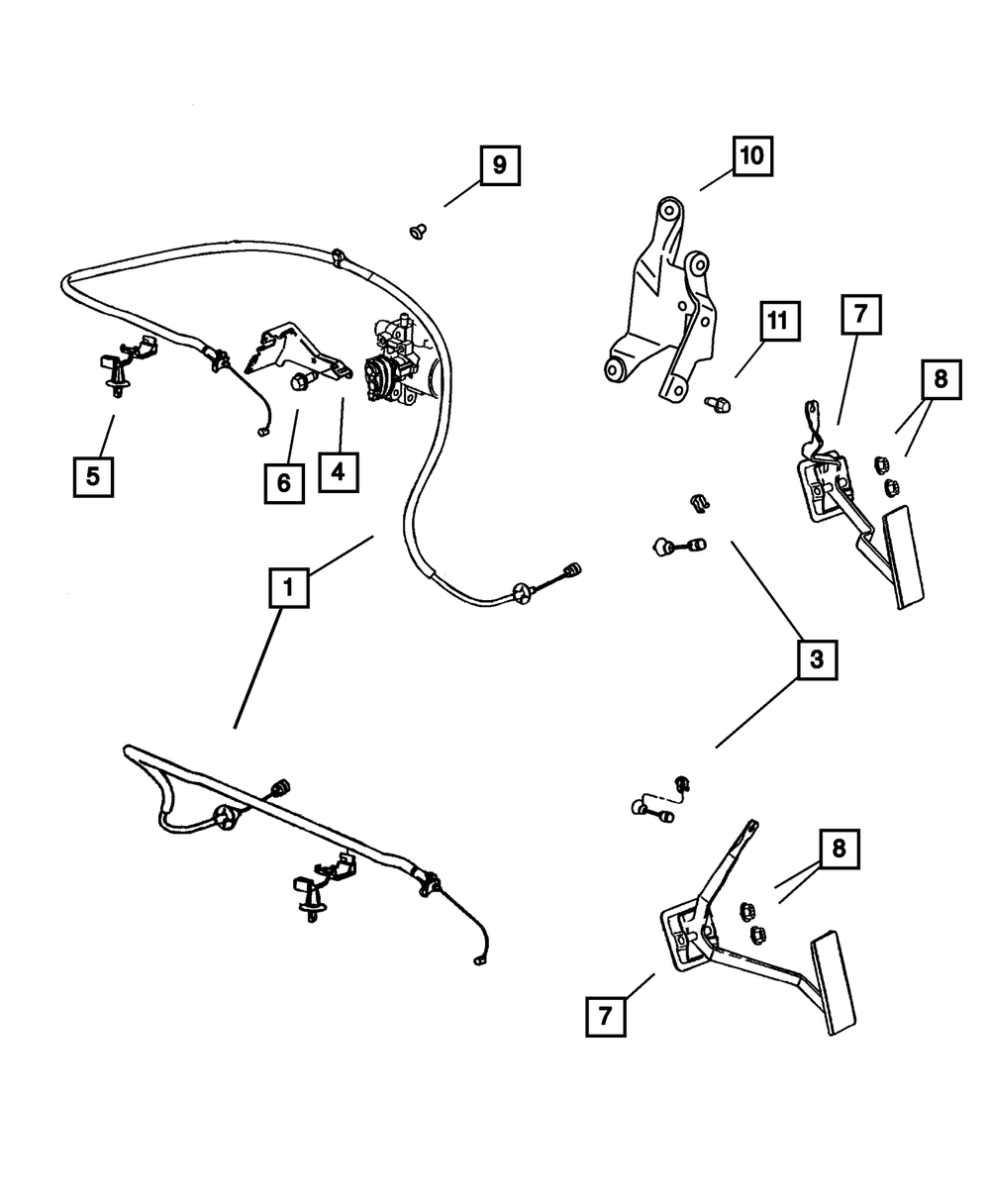 9
10
11
7
8
5
6
4
1
3
8
7