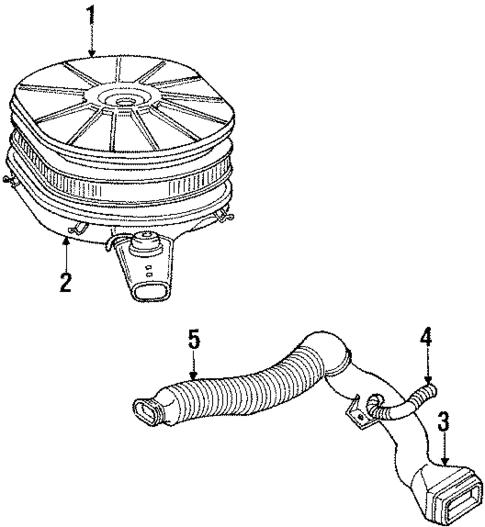 1
2
5
4
3