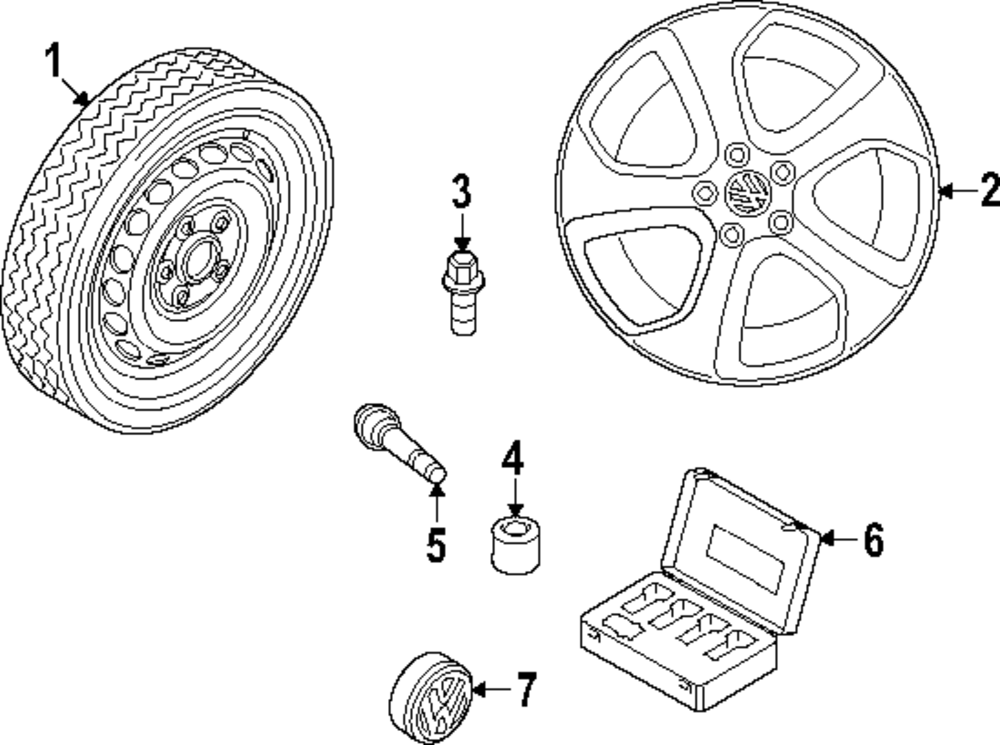 1
2
3
4
5
6
7