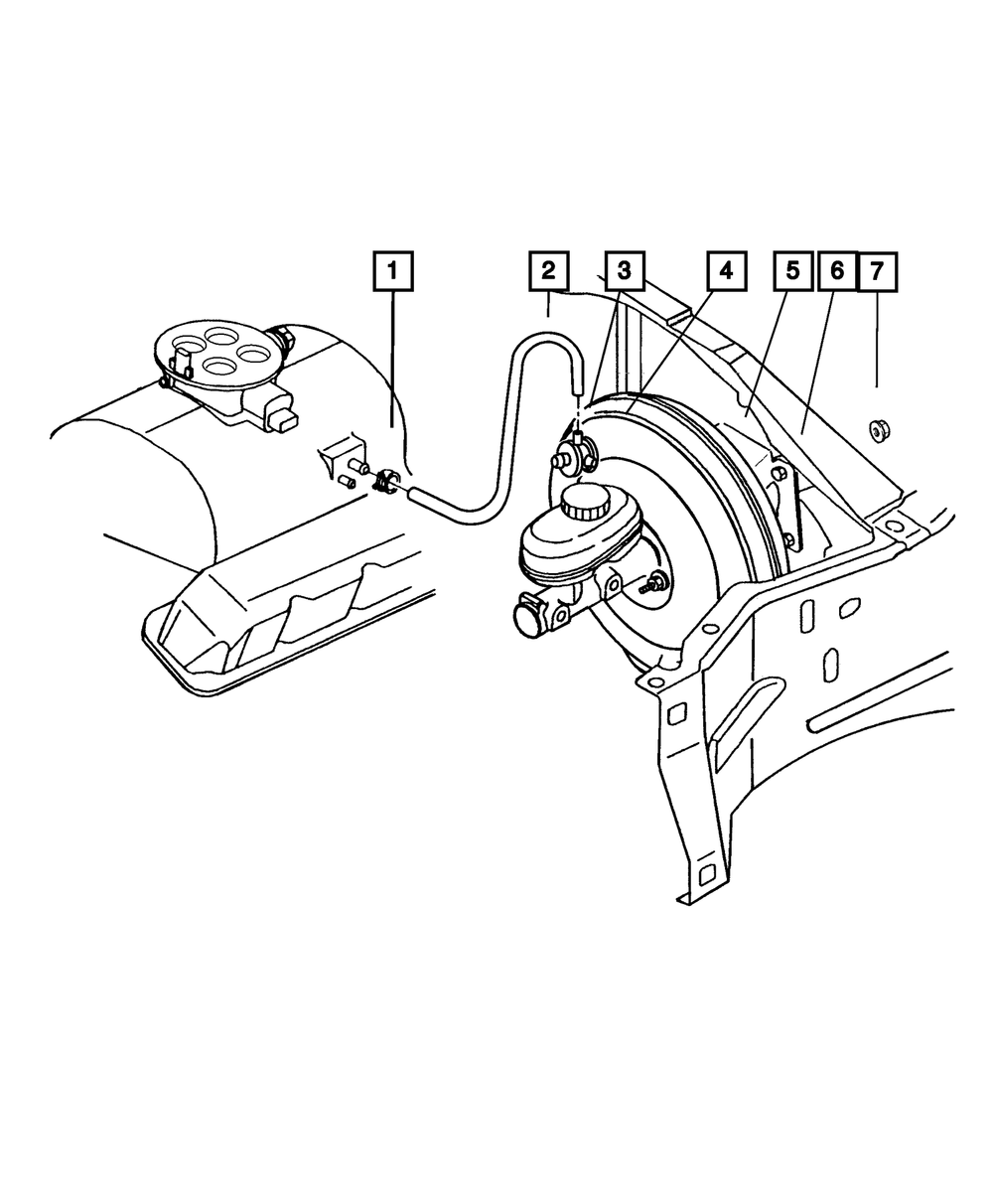 1
2
3
4
5
6
7