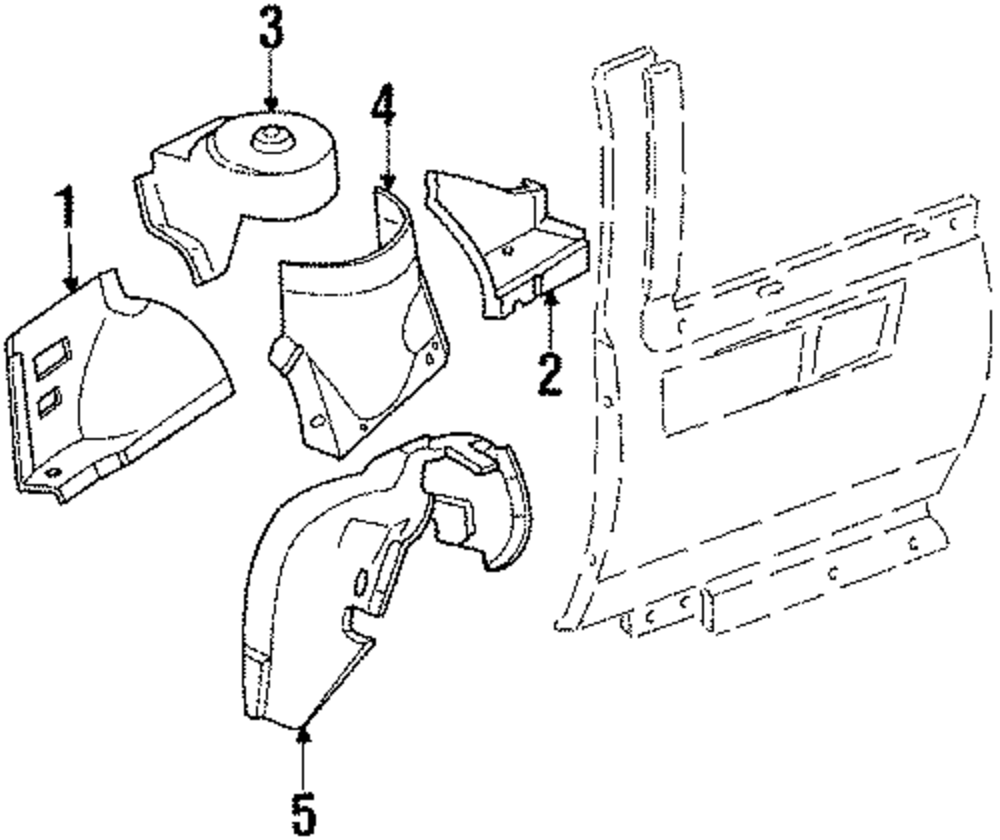 3
4
1
2
5