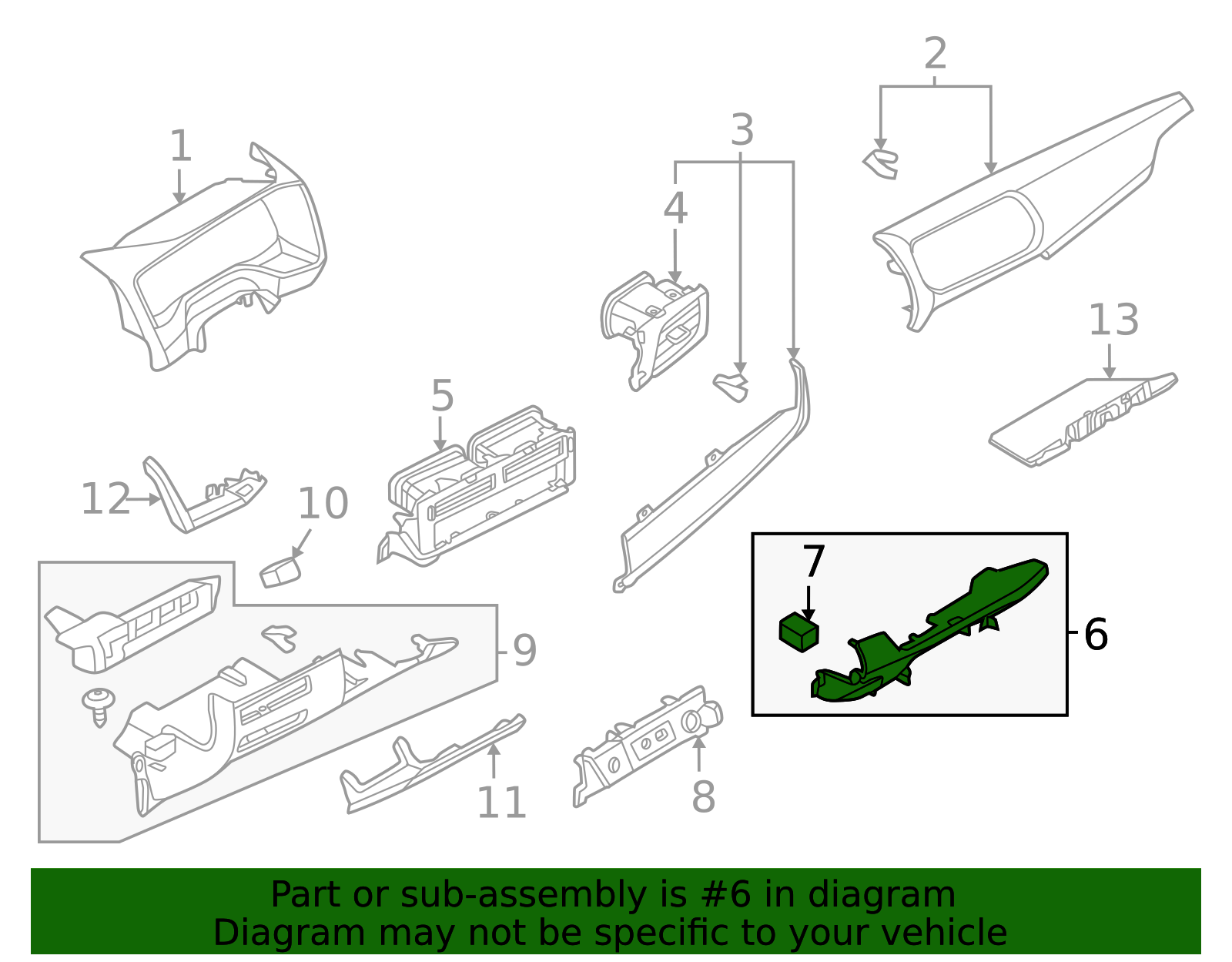 1
2
3
4
13
5
12
10
7
6
9
11
8

Part or sub-assembly is #6 in diagram
Diagram may not be specific to your vehicle