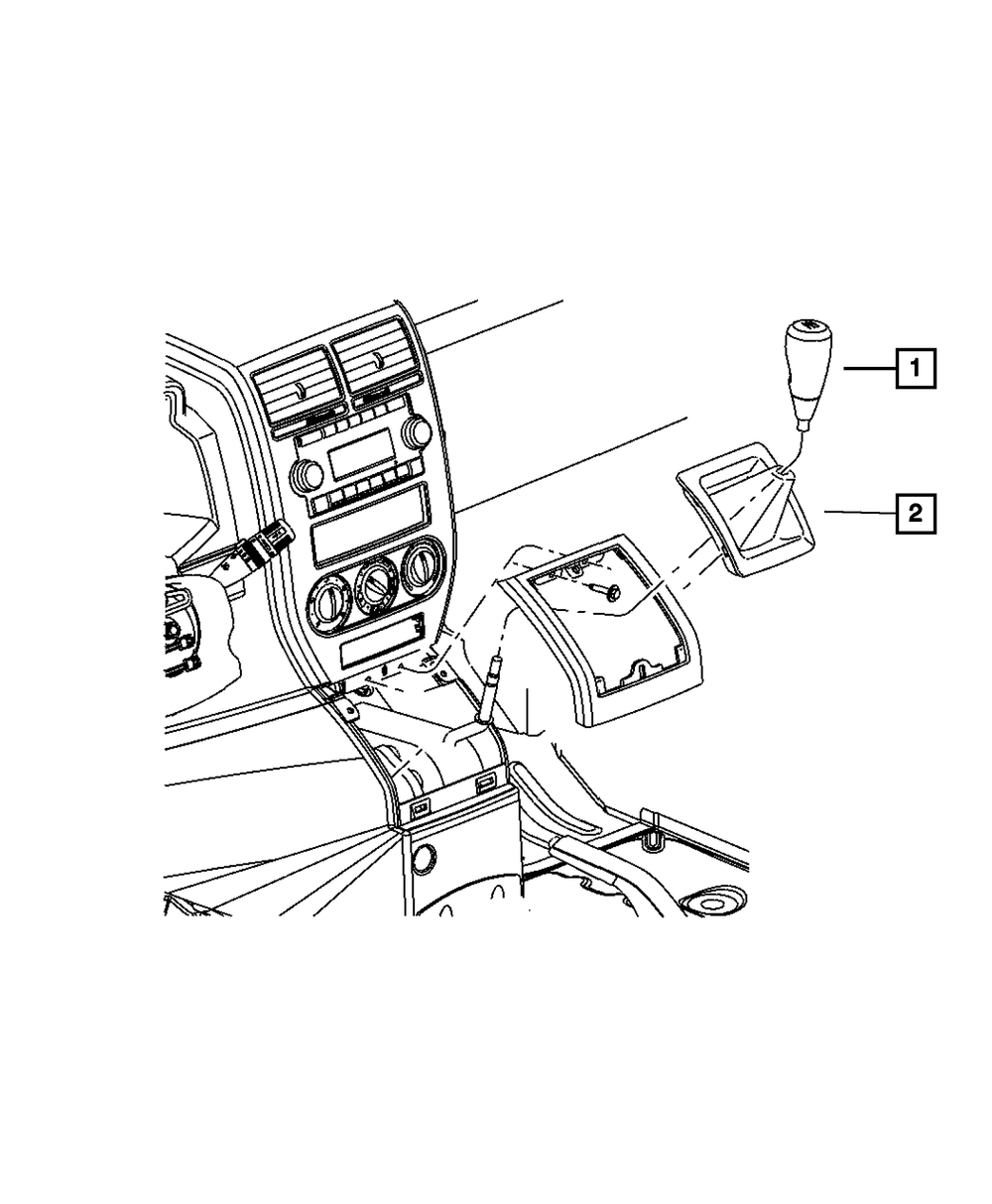 1
2