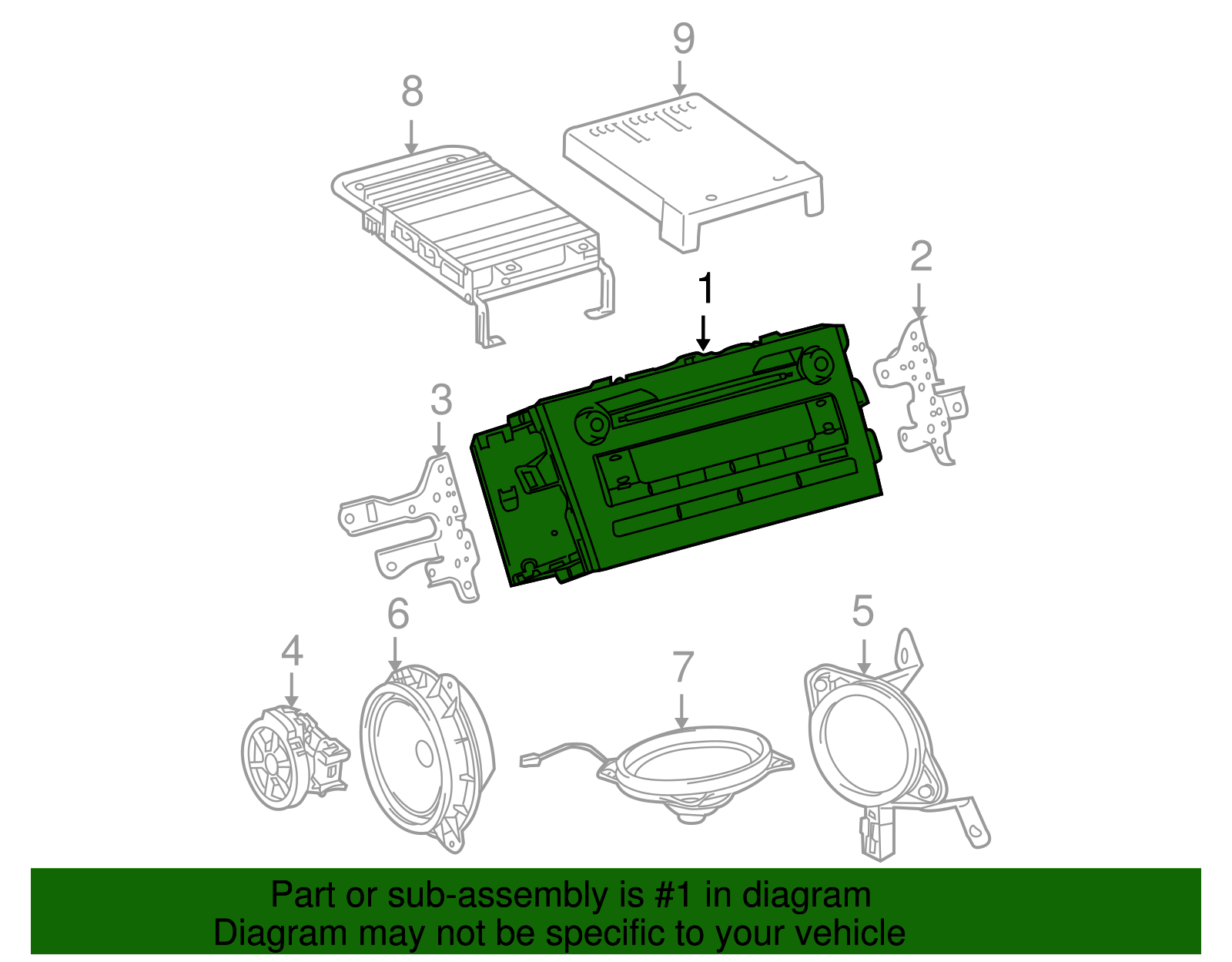 9
8
2
1
3
6
5
4
7

Part or sub-assembly is #1 in diagram
Diagram may not be specific to your vehicle