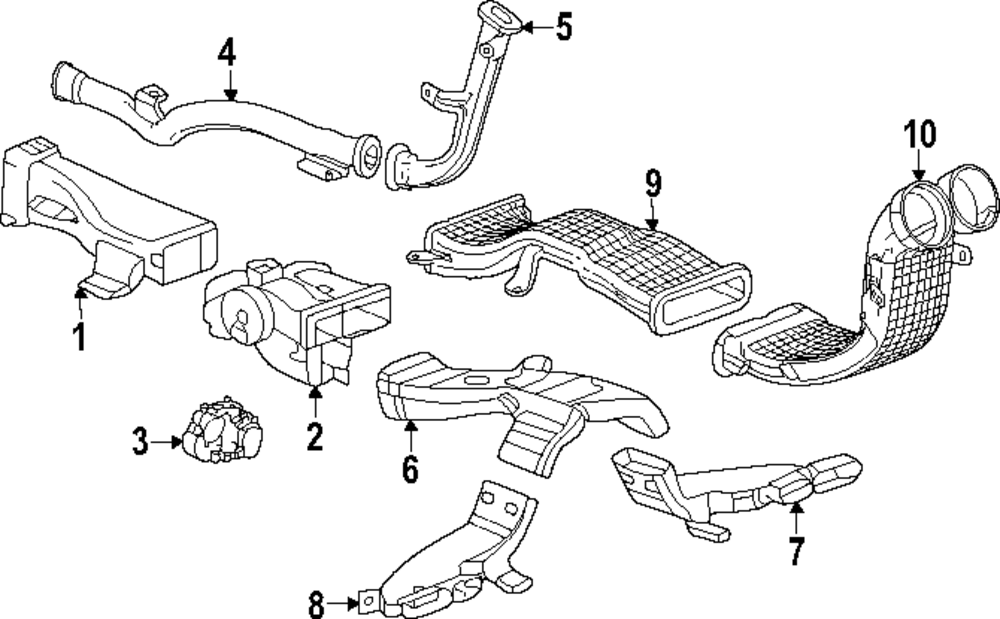 4
5
10
9
1
2
3
6
7
8