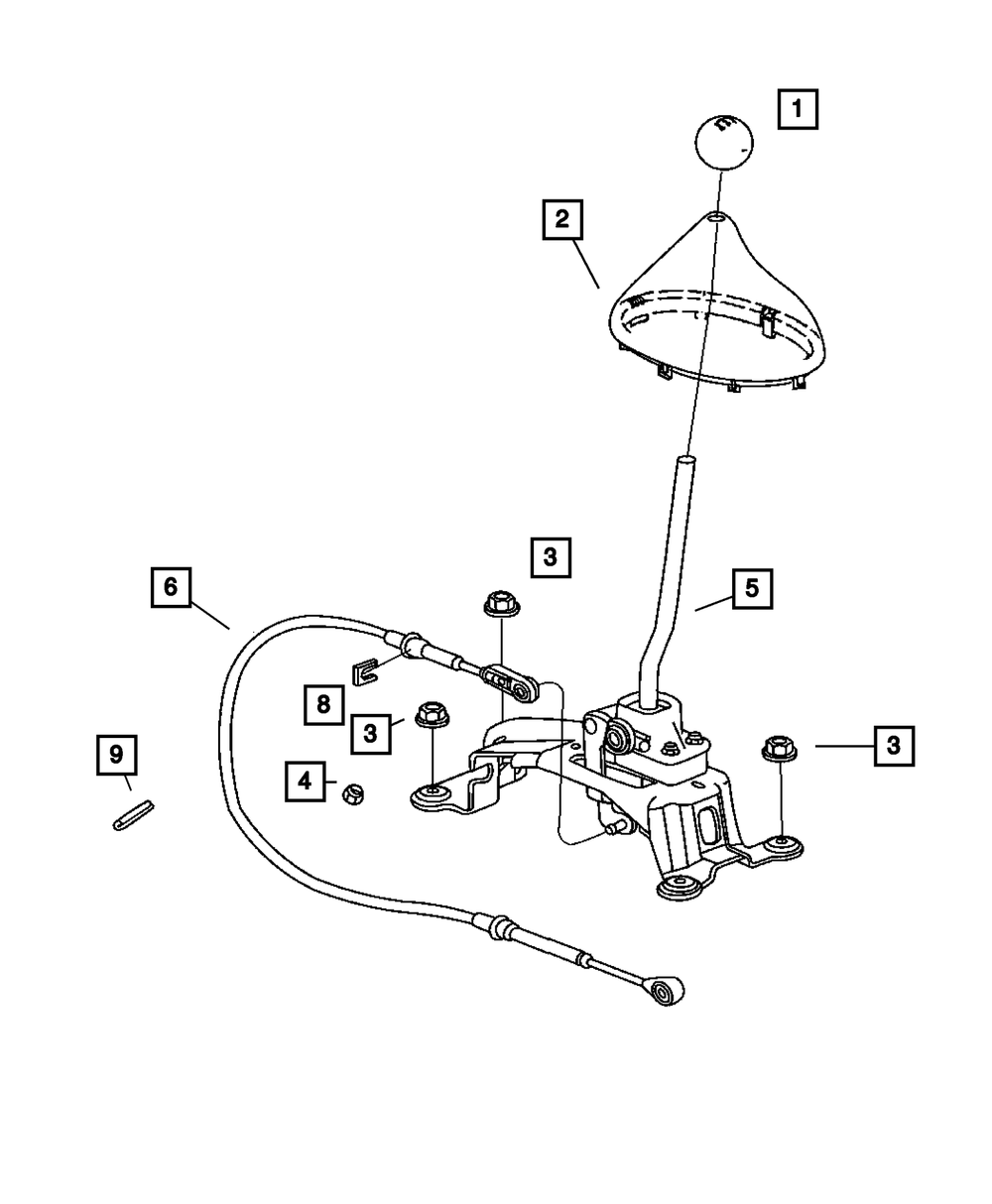 1
2
3
6
5
8
3
3
9
4