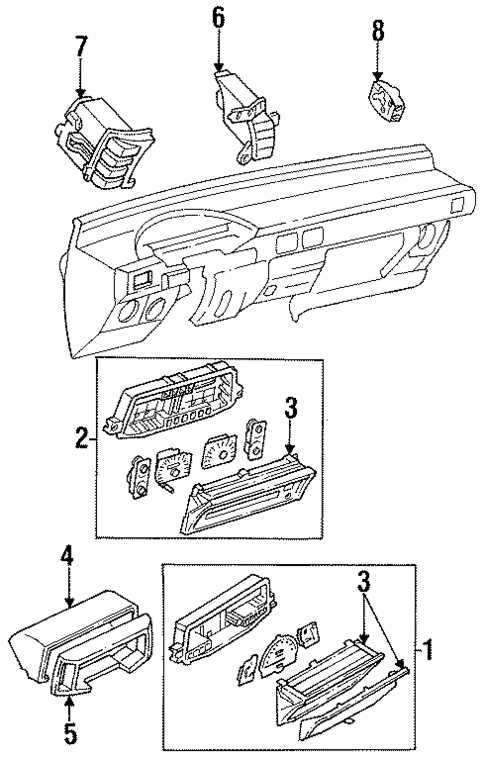 7
6
8
2
3
4
3
1
5