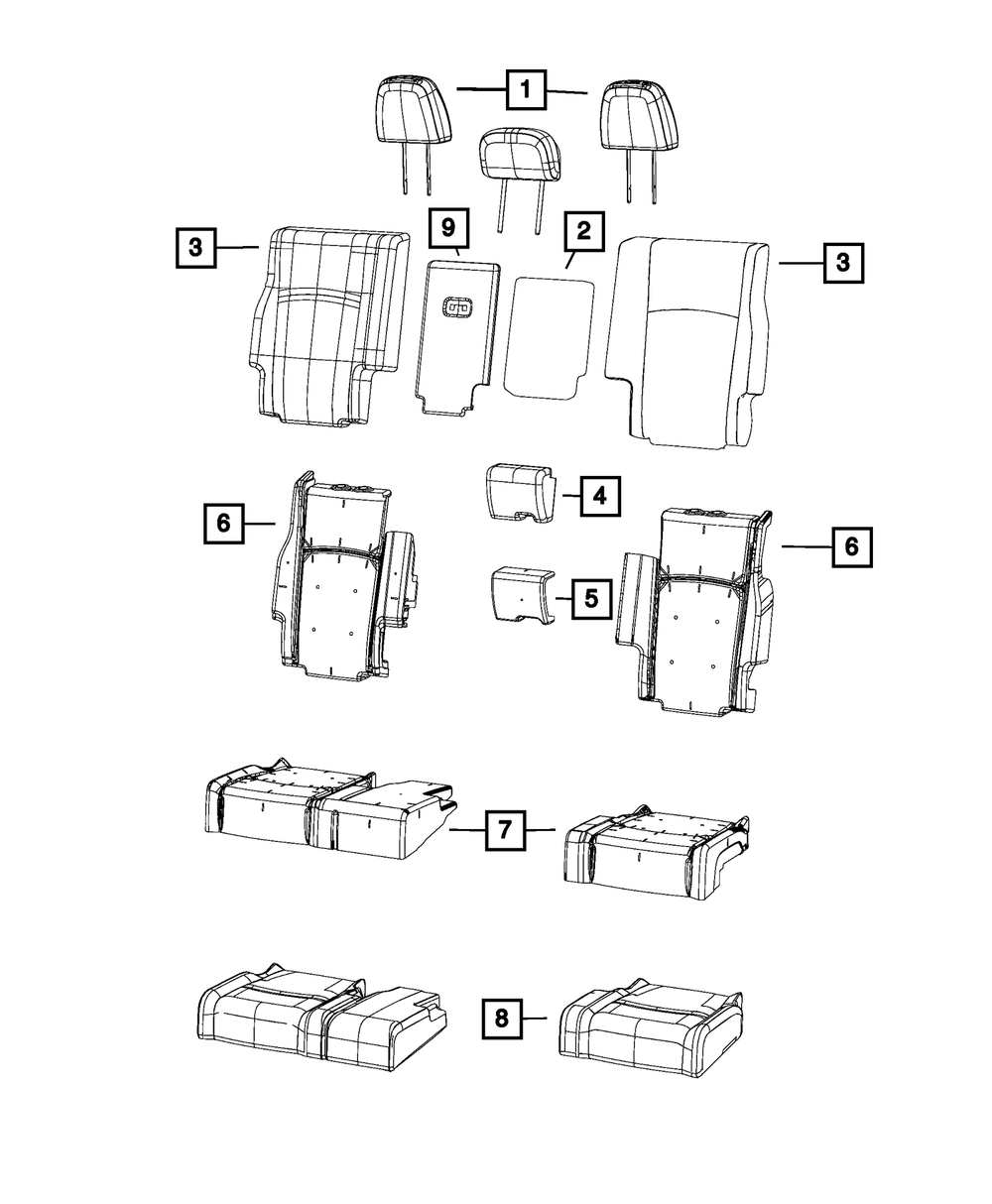 1
3
9
2
3
4
6
6
5
7
8