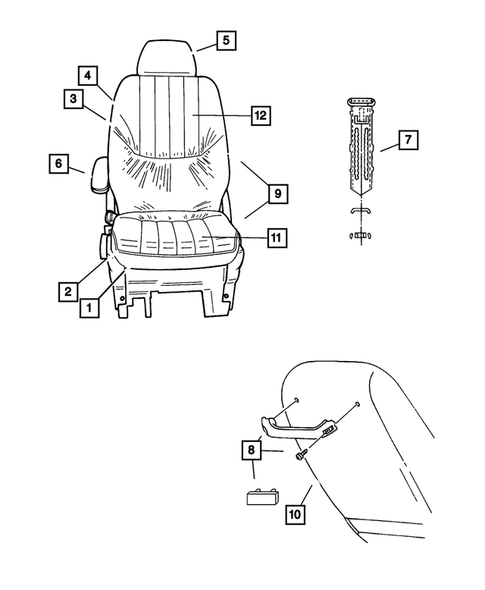 5
4
3
12
7
6
9
11
2
1
8
10