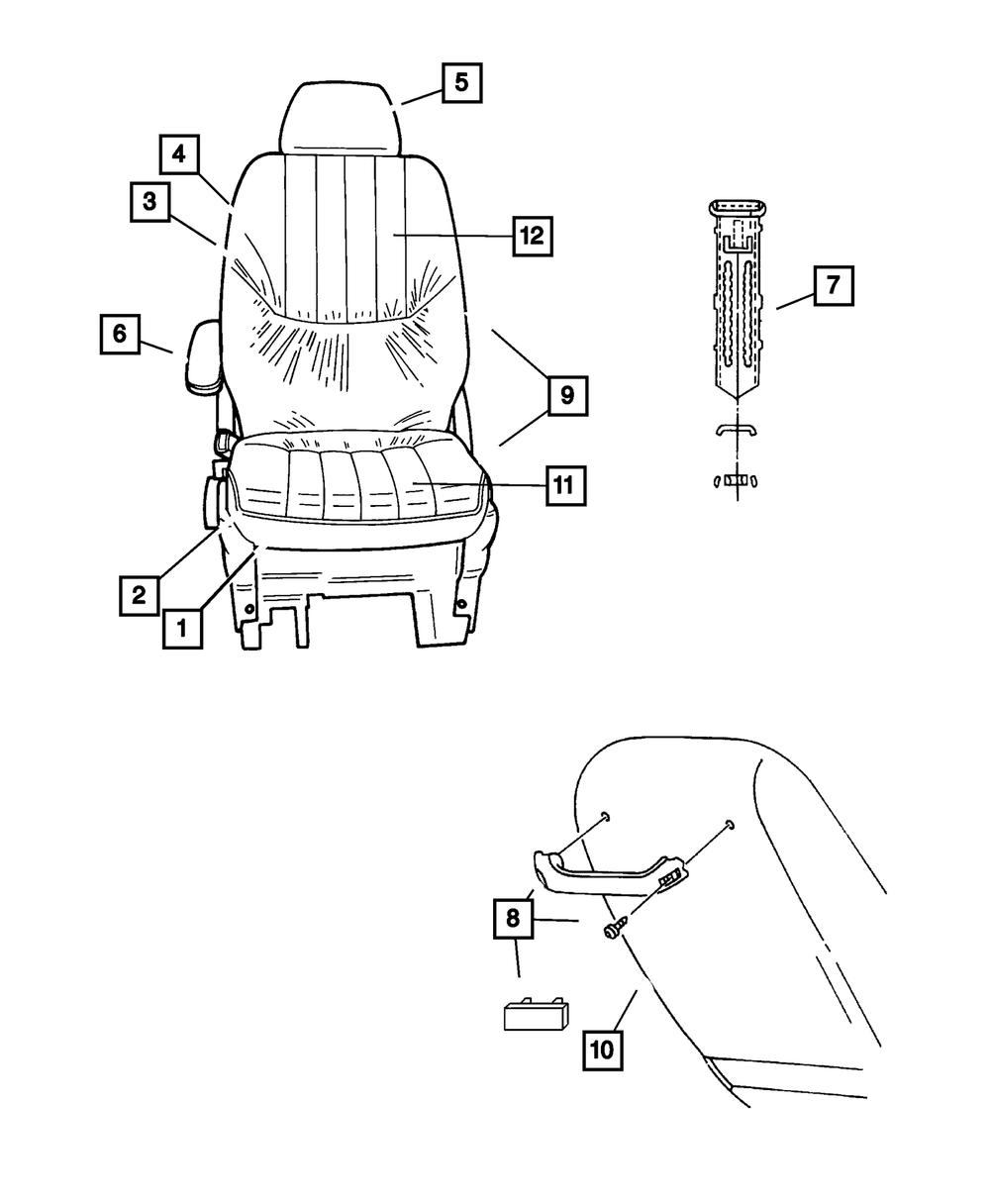 5
4
3
12
7
6
9
11
2
1
8
10