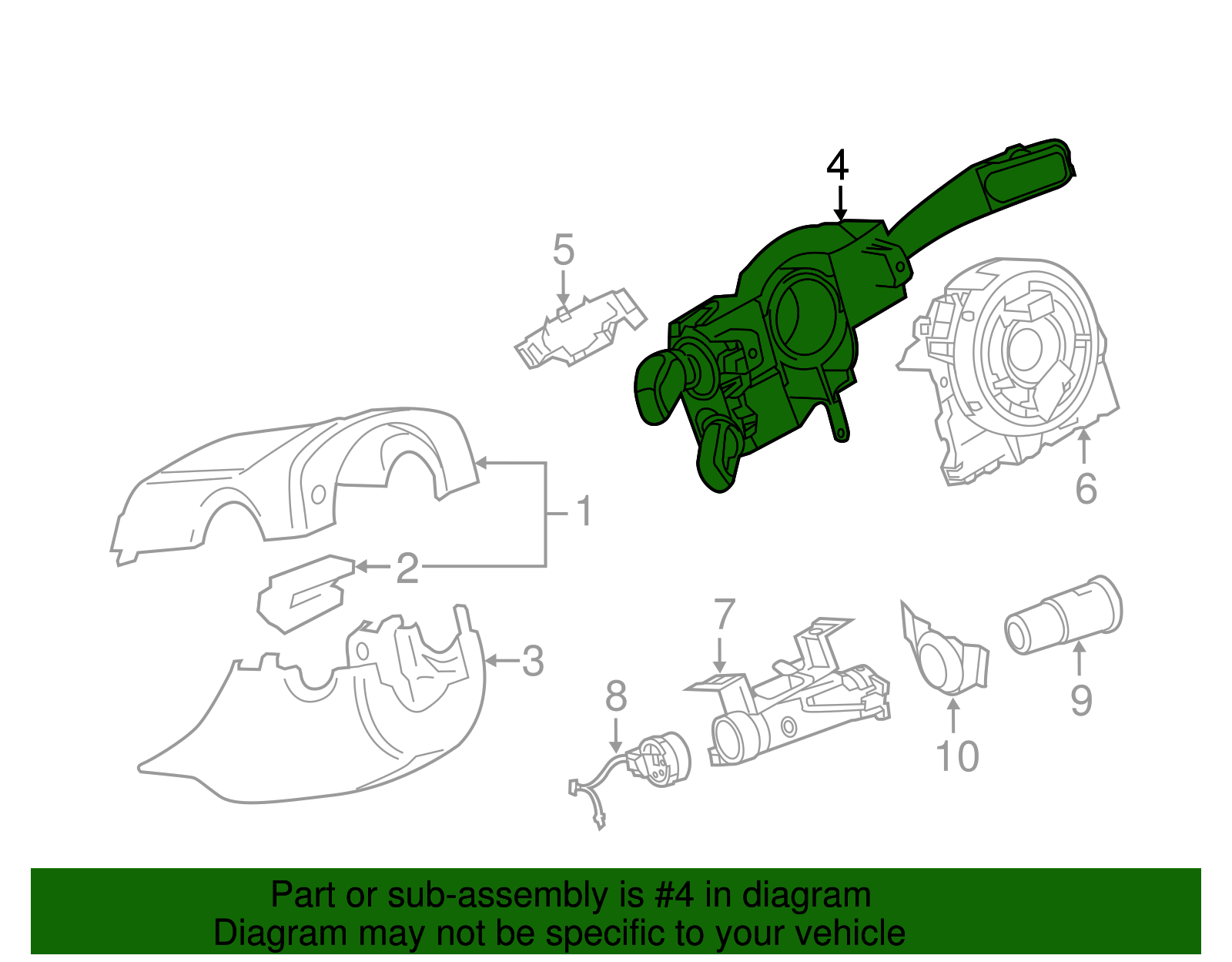 4
5
6
1
2
3
7
8
9
10

Part or sub-assembly is #4 in diagram
Diagram may not be specific to your vehicle