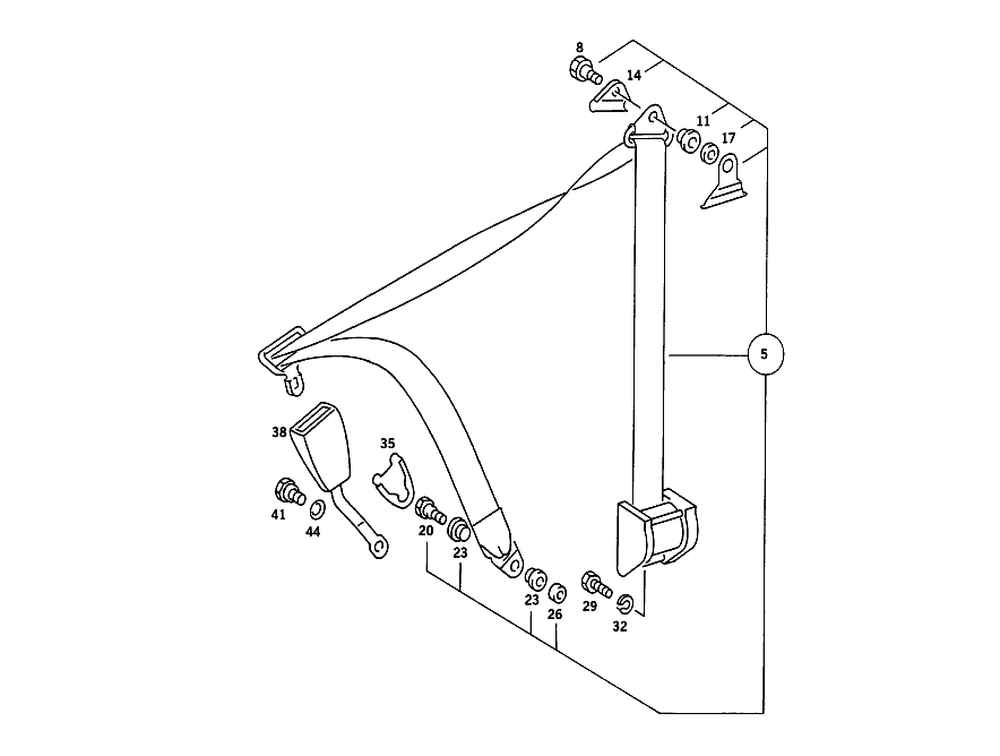 8
14
11
17
5
38
35
41
44
20
23
23
26
29
32