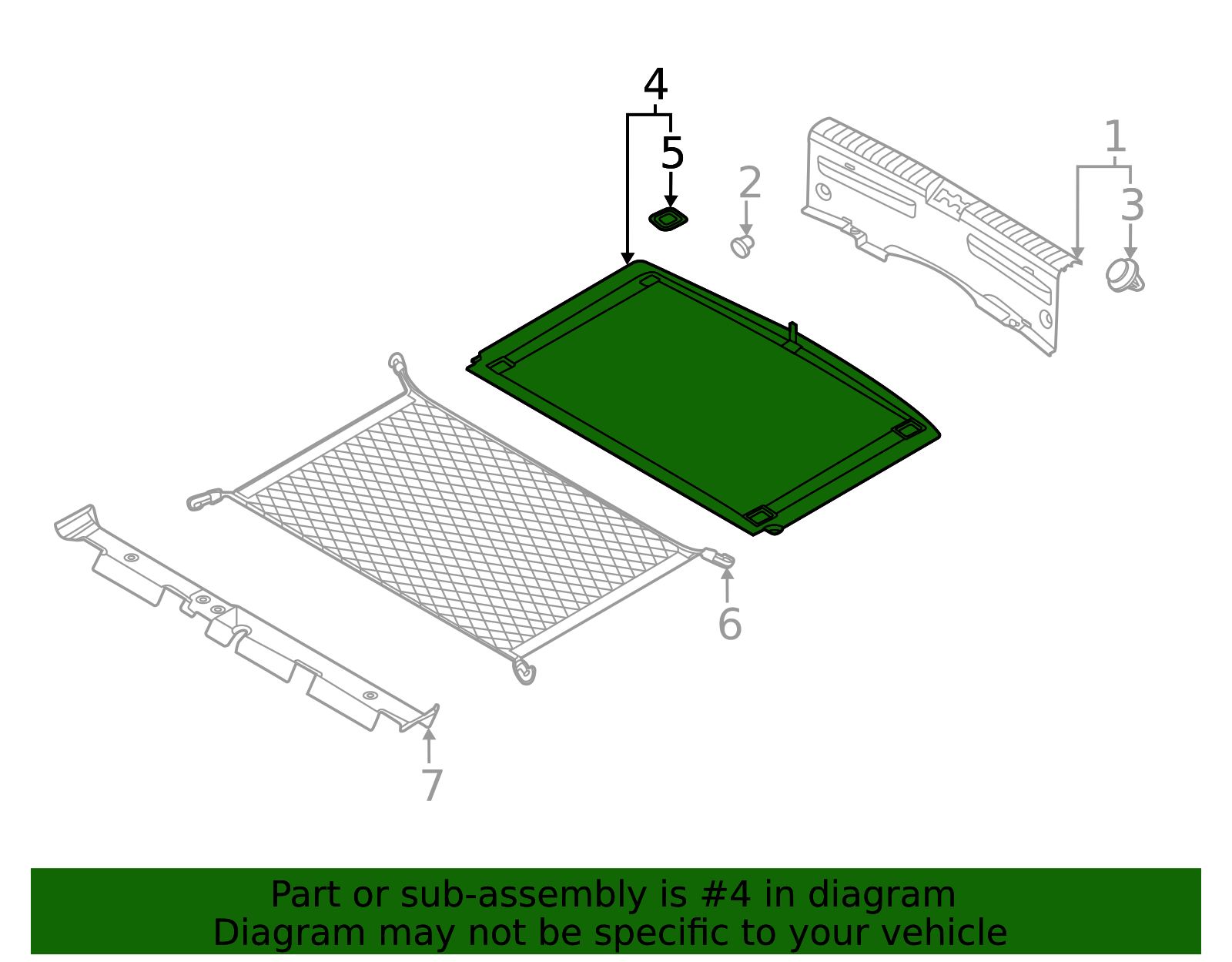 4
5
2
1
3
6
7

Part or sub-assembly is #4 in diagram
Diagram may not be specific to your vehicle