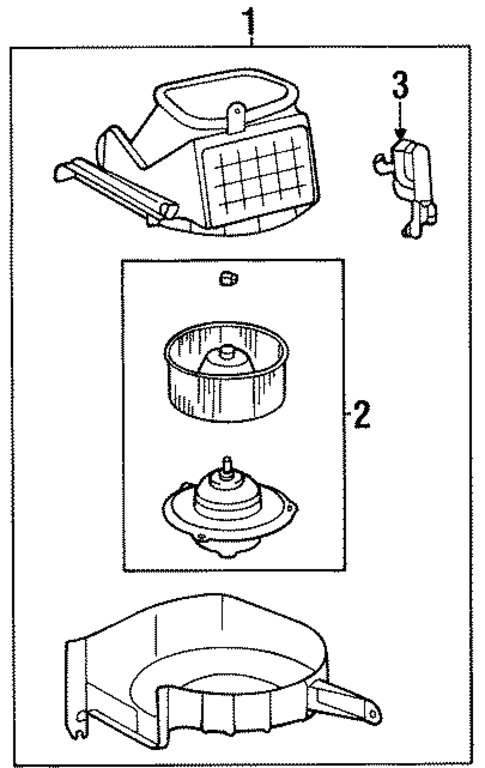 1
3
2